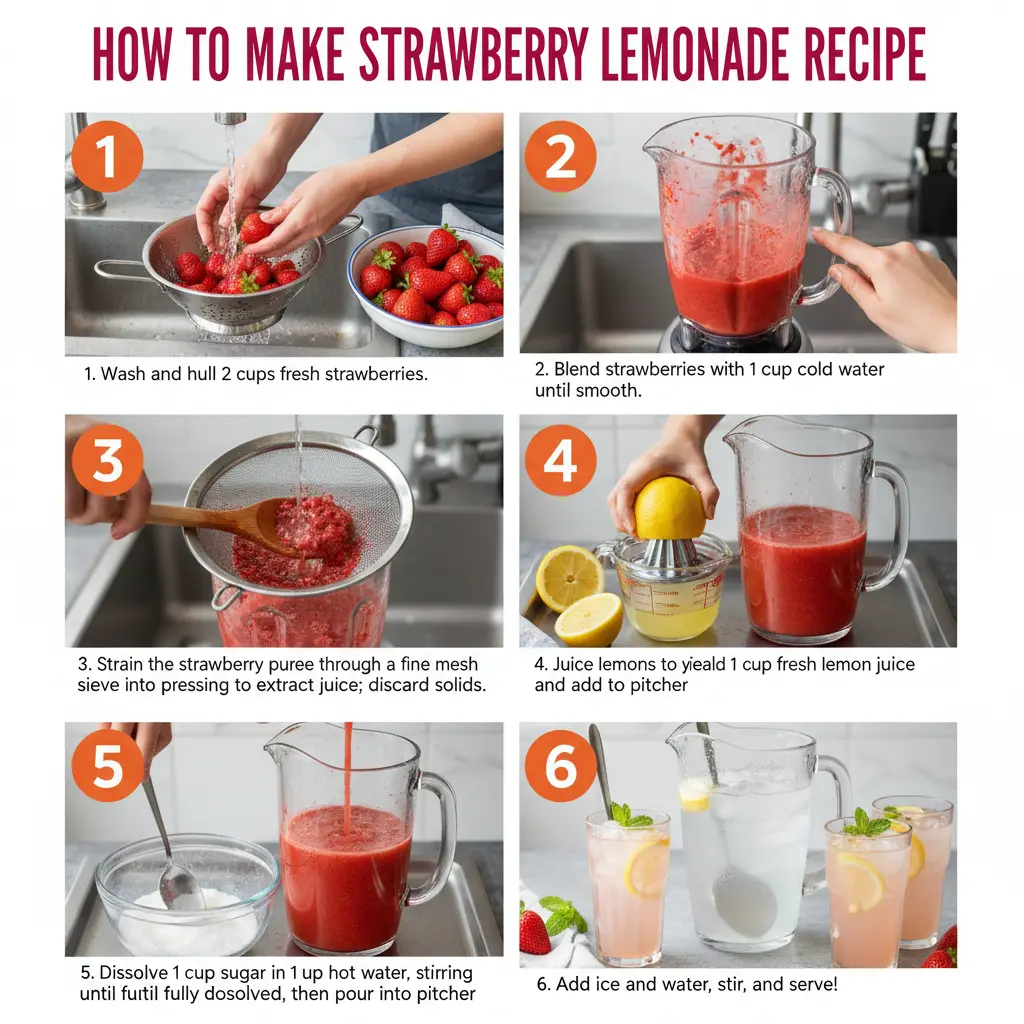 HOW TO MAKE STRAWBERRY LEMONADE RECIPE

1

1. Wash and hull 2 cups fresh strawberries.

2

2. Blend strawberries with 1 cup cold water until smooth.

3

3. Strain the strawberry puree through a fine mesh sieve into pressing to extract juice; discard solids.

4

4. Juice lemons to yieald 1 cup fresh lemon juice and add to pitcher

5

5. Dissolve 1 cup sugar in 1 up hot water, stirring until futil fully dosolved, then pour into pitcher

6

6. Add ice and water, stir, and serve!