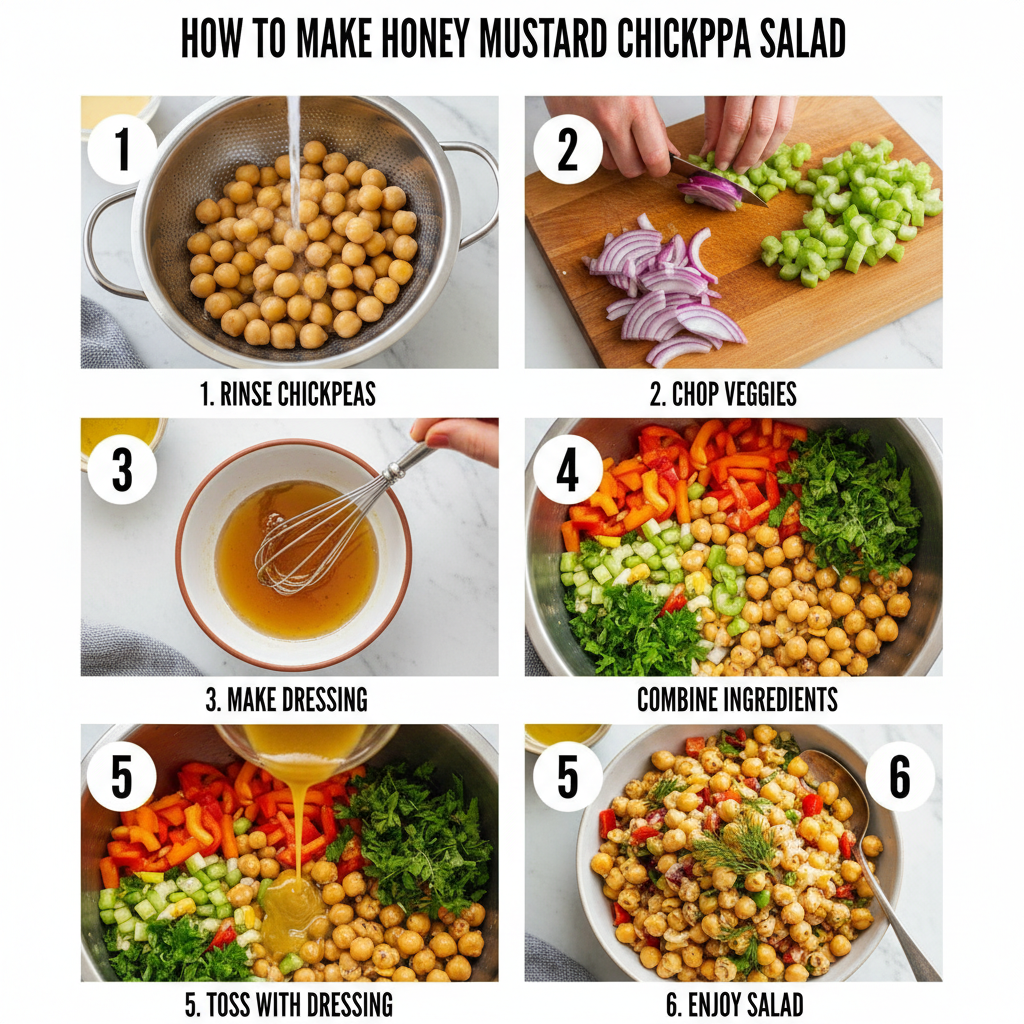 HOW TO MAKE HONEY MUSTARD CHICKPPA SALAD

1

1. RINSE CHICKPEAS

2

2. CHOP VEGGIES

3

3. MAKE DRESSING

4

COMBINE INGREDIENTS

5

5. TOSS WITH DRESSING

5

6

6. ENJOY SALAD