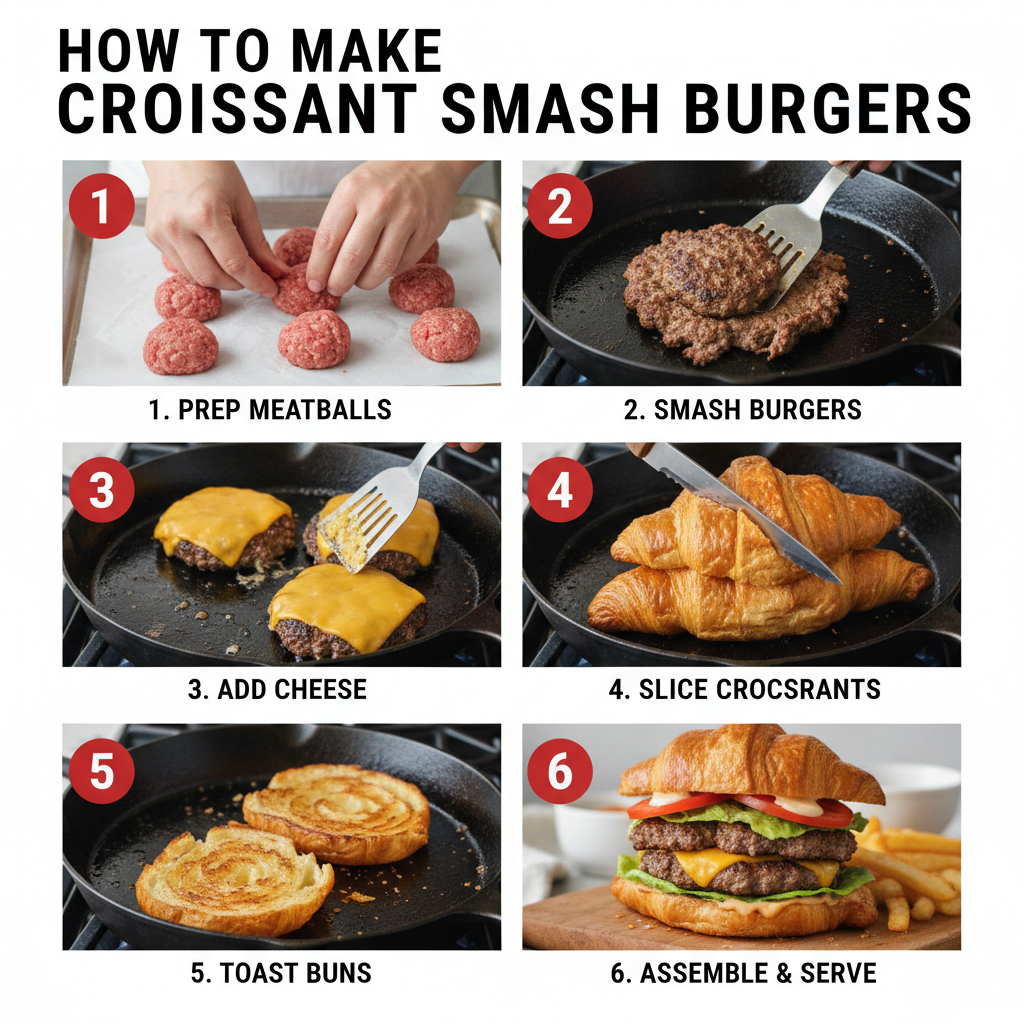 HOW TO MAKE
CROISSANT SMASH BURGERS

1

1. PREP MEATBALLS

2

2. SMASH BURGERS

3

3. ADD CHEESE

4

4. SLICE CROCSRANTS

5

5. TOAST BUNS

6

6. ASSEMBLE & SERVE