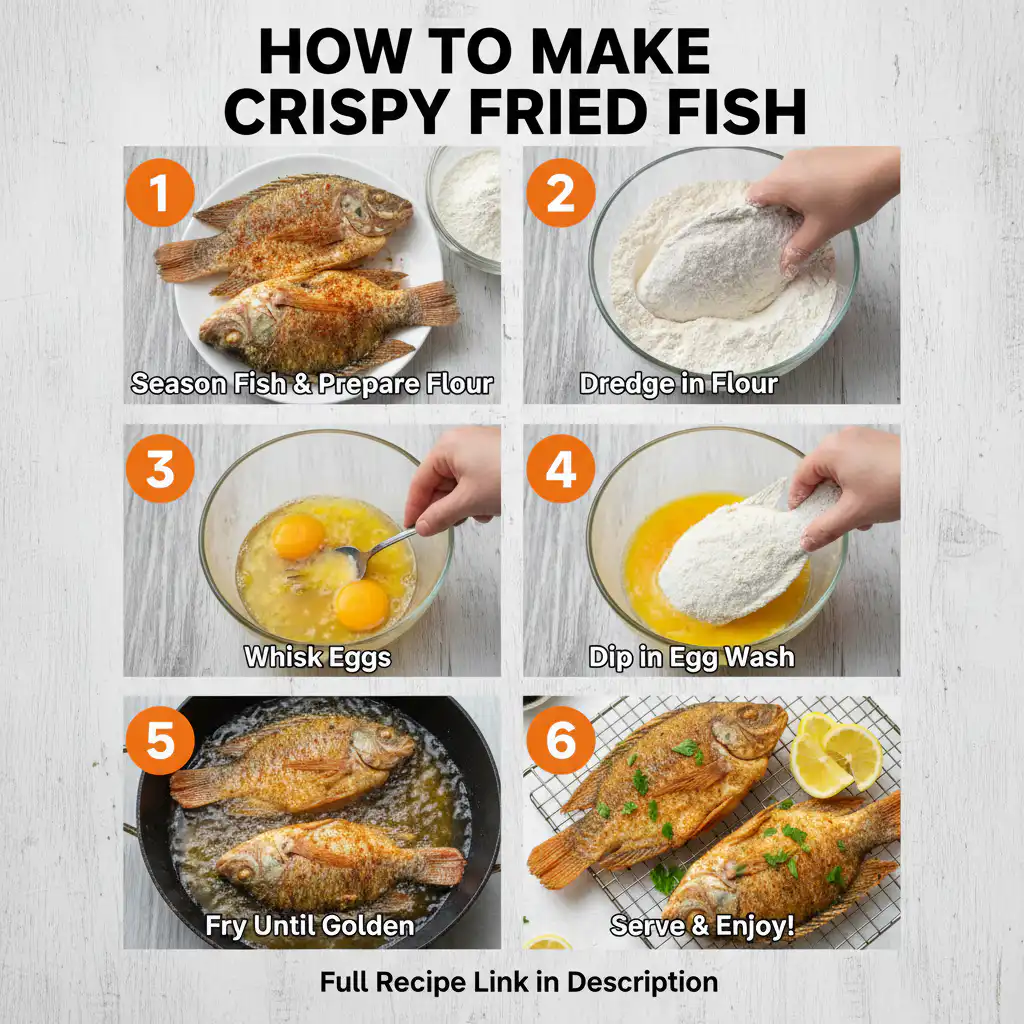 HOW TO MAKE
CRISPY FRIED FISH

1
Season Fish & Prepare Flour

2
Dredge in Flour

3
Whisk Eggs

4
Dip in Egg Wash

5
Fry Until Golden

6
Serve & Enjoy!

Full Recipe Link in Description