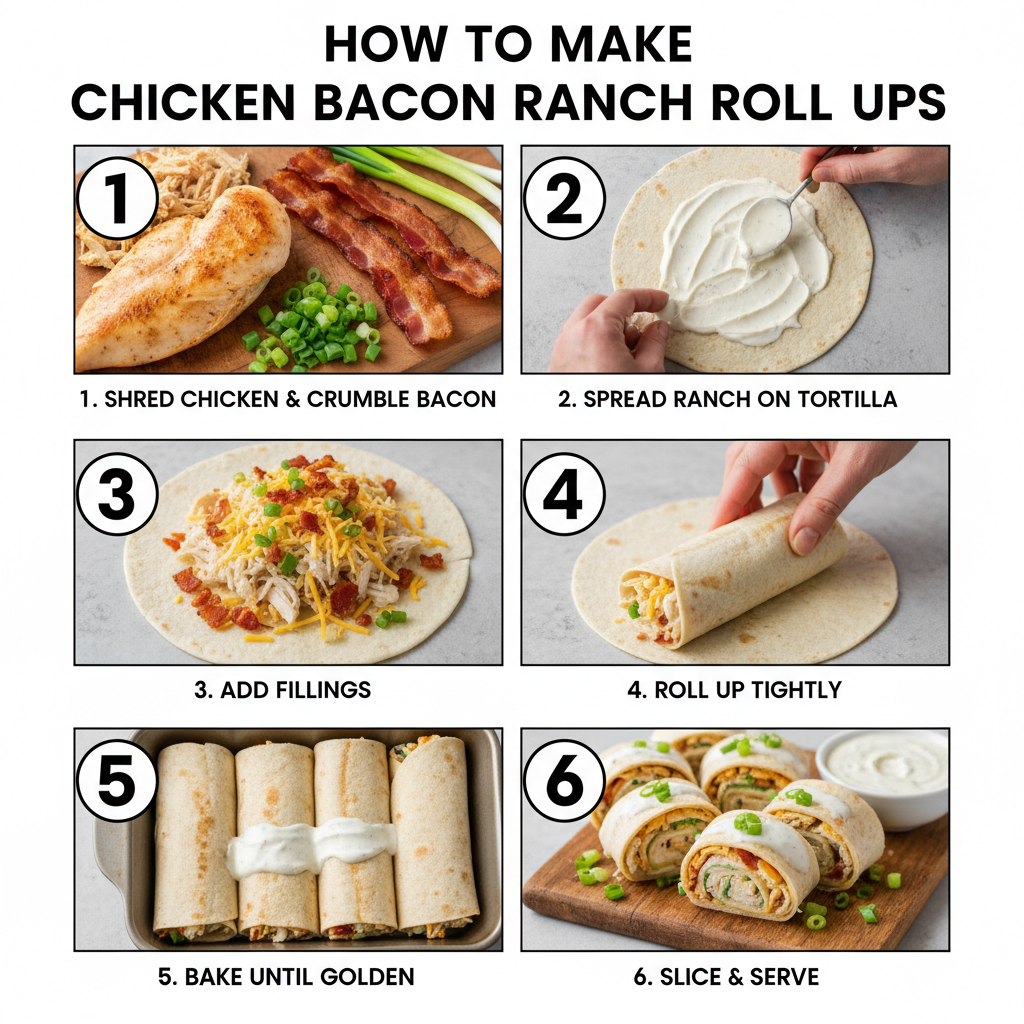 HOW TO MAKE
CHICKEN BACON RANCH ROLL UPS

1

1. SHRED CHICKEN & CRUMBLE BACON

2

2. SPREAD RANCH ON TORTILLA

3

3. ADD FILLINGS

4

4. ROLL UP TIGHTLY

5

5. BAKE UNTIL GOLDEN

6

6. SLICE & SERVE