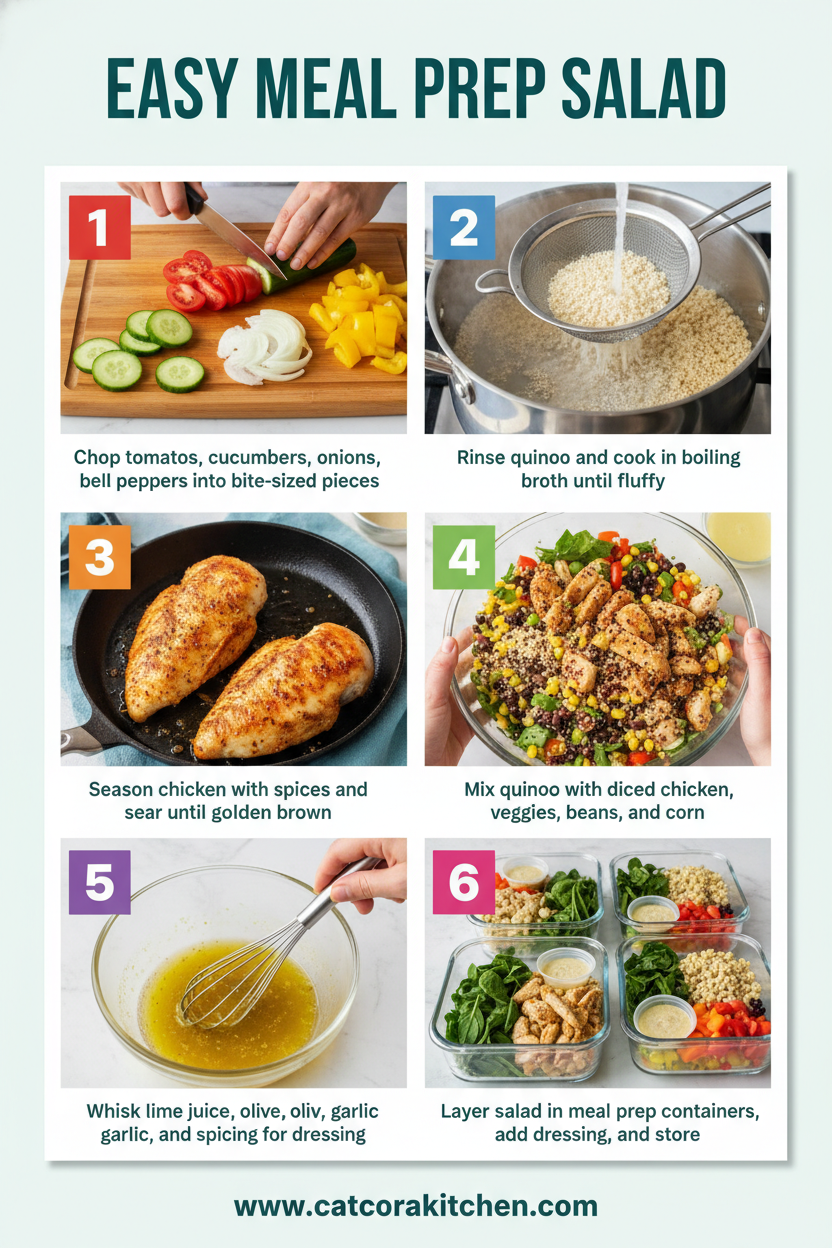 EASY MEAL PREP SALAD

1

Chop tomatos, cucumbers, onions, bell peppers into bite-sized pieces

2

Rinse quinoo and cook in boiling broth until fluffy

3

Season chicken with spices and sear until golden brown

4

Mix quinoo with diced chicken, veggies, beans, and corn

5

Whisk lime juice, olive, oliv, garlic garlic, and spicing for dressing

6

Layer salad in meal prep containers, add dressing, and store

www.catcorakitchen.com