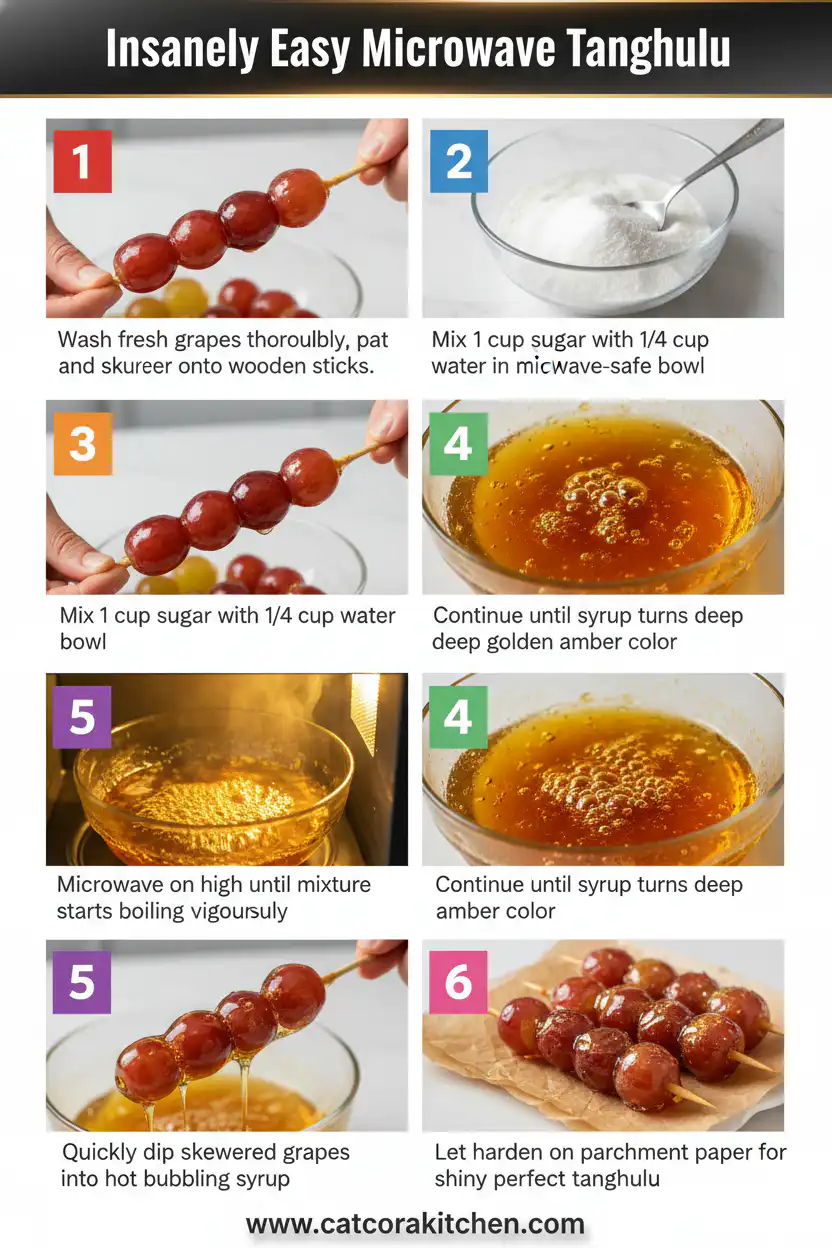 Insanely Easy Microwave Tanghulu

1

Wash fresh grapes thoroulbly, pat and skureer onto wooden sticks.

2

Mix 1 cup sugar with 1/4 cup water in micwave-safe bowl

3

Mix 1 cup sugar with 1/4 cup water bowl

4

Continue until syrup turns deep deep golden amber color

5

Microwave on high until mixture starts boiling vigoursuly

4

Continue until syrup turns deep amber color

5

Quickly dip skewered grapes into hot bubbling syrup

6

Let harden on parchment paper for shiny perfect tanghulu

www.catcorakitchen.com