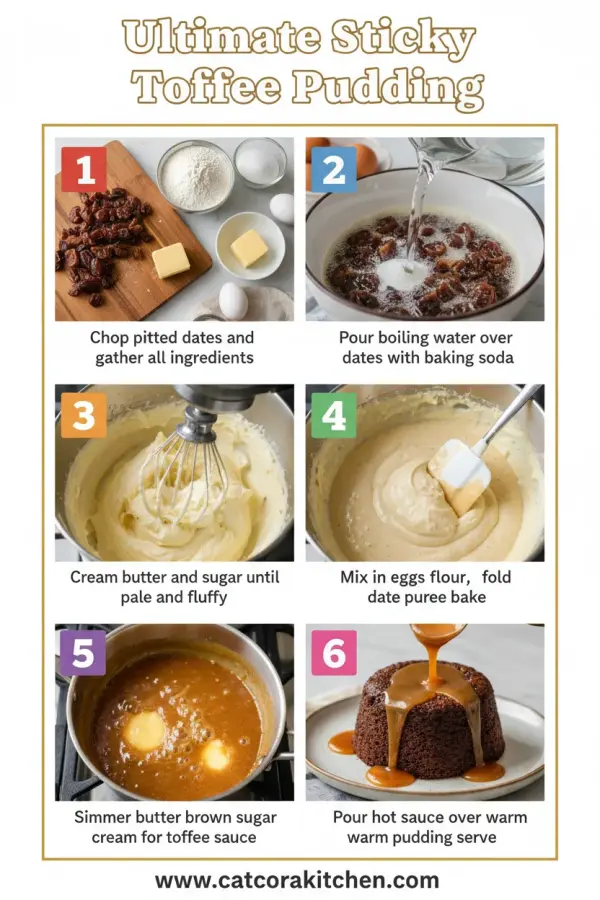 Ultimate Sticky Toffee Pudding

1
Chop pitted dates and gather all ingredients

2
Pour boiling water over dates with baking soda

3
Cream butter and sugar until pale and fluffy

4
Mix in eggs flour, fold date puree bake

5
Simmer butter brown sugar cream for toffee sauce

6
Pour hot sauce over warm warm pudding serve

www.catcorakitchen.com