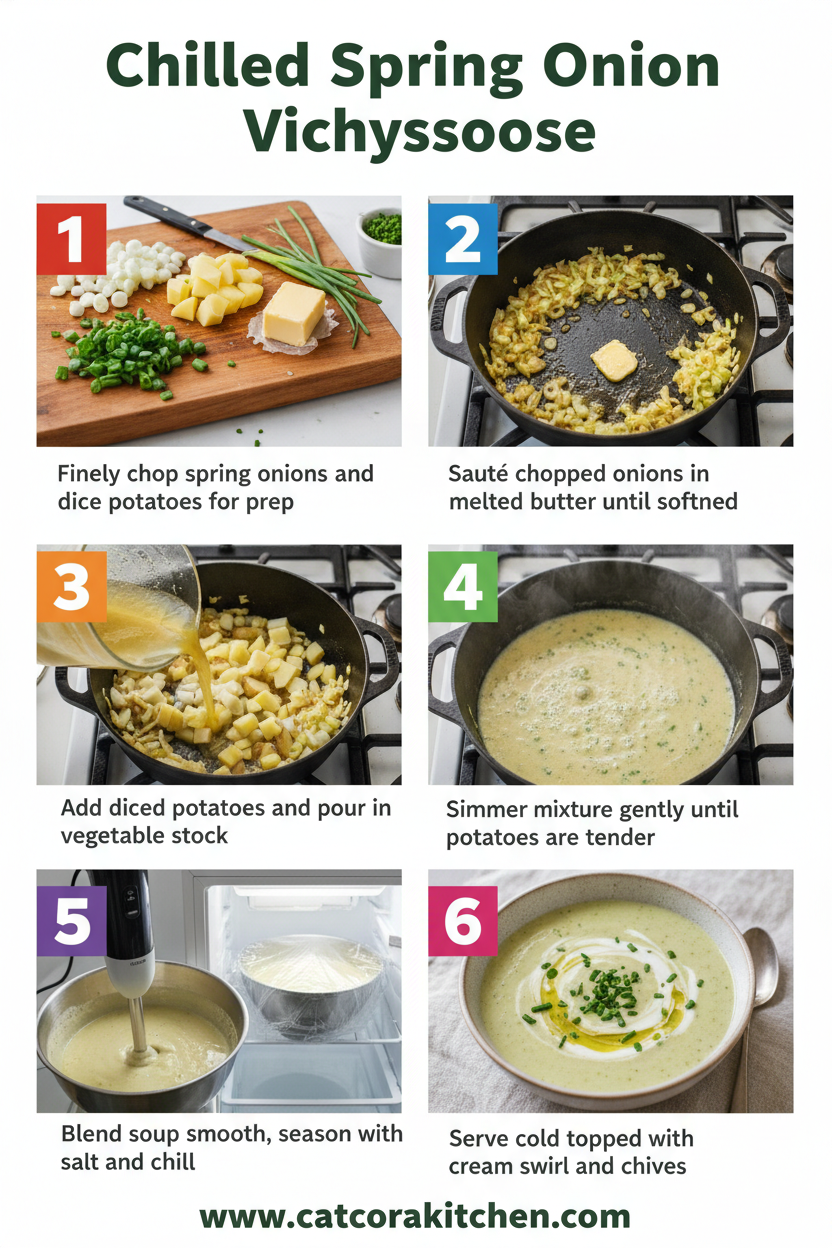 Chilled Spring Onion Vichyssoose

1

Finely chop spring onions and dice potatoes for prep

2

Sauté chopped onions in melted butter until softned

3

Add diced potatoes and pour in vegetable stock

4

Simmer mixture gently until potatoes are tender

5

Blend soup smooth, season with salt and chill

6

Serve cold topped with cream swirl and chives

www.catcorakitchen.com