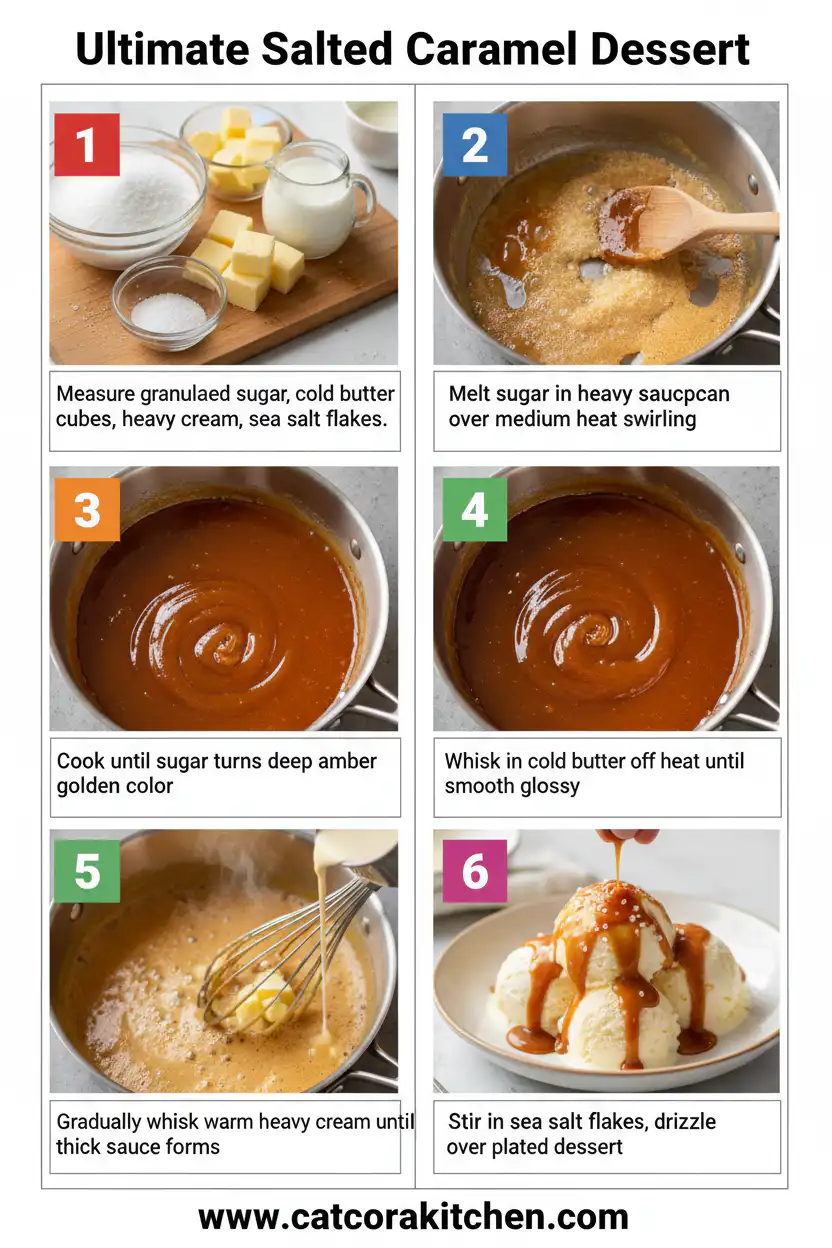 Ultimate Salted Caramel Dessert

1

Measure granulaed sugar, cold butter cubes, heavy cream, sea salt flakes.

2

Melt sugar in heavy saucpcan over medium heat swirling

3

Cook until sugar turns deep amber golden color

4

Whisk in cold butter off heat until smooth glossy

5

Gradually whisk warm heavy cream until thick sauce forms

6

Stir in sea salt flakes, drizzle over plated dessert

www.catcorakitchen.com