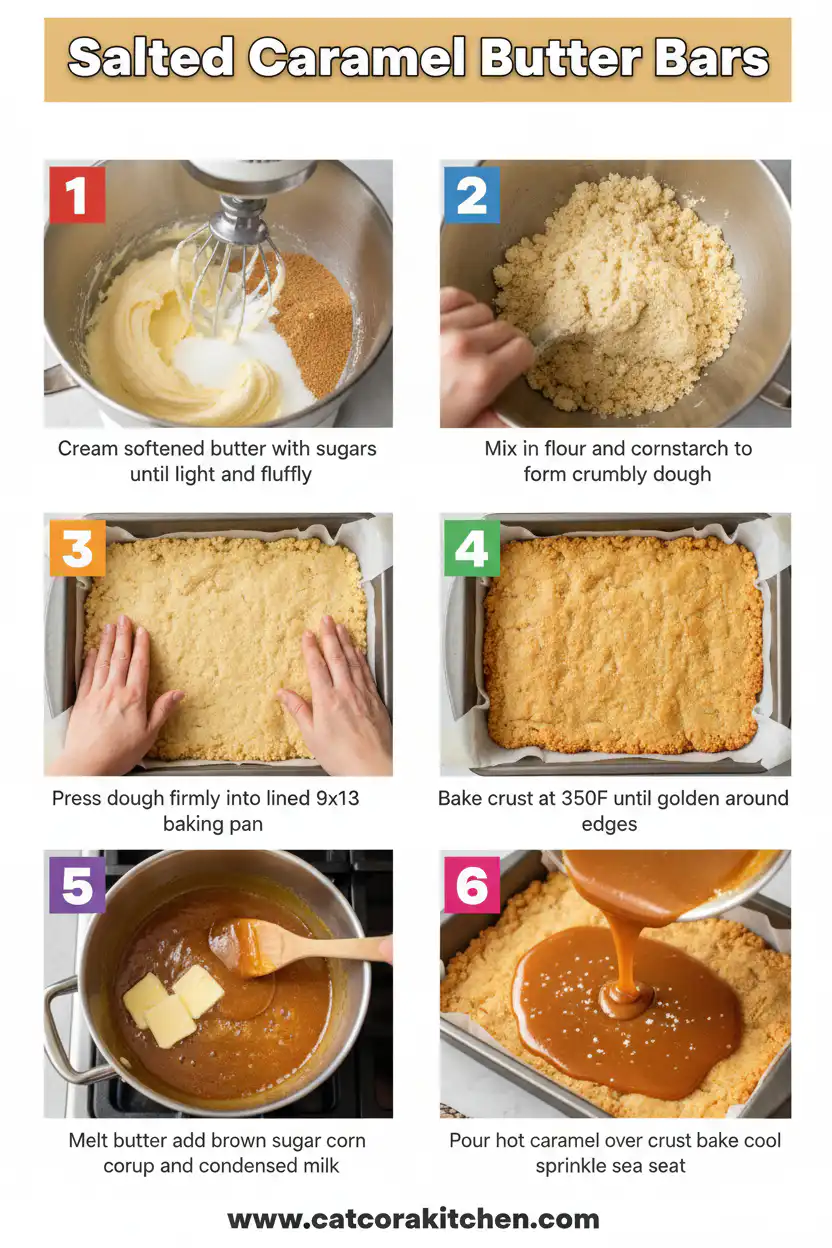 Salted Caramel Butter Bars

1

Cream softened butter with sugars until light and fluffly

2

Mix in flour and cornstarch to form crumbly dough

3

Press dough firmly into lined 9x13 baking pan

4

Bake crust at 350F until golden around edges

5

Melt butter add brown sugar corn corup and condensed milk

6

Pour hot caramel over crust bake cool sprinkle sea seat

www.catcorakitchen.com