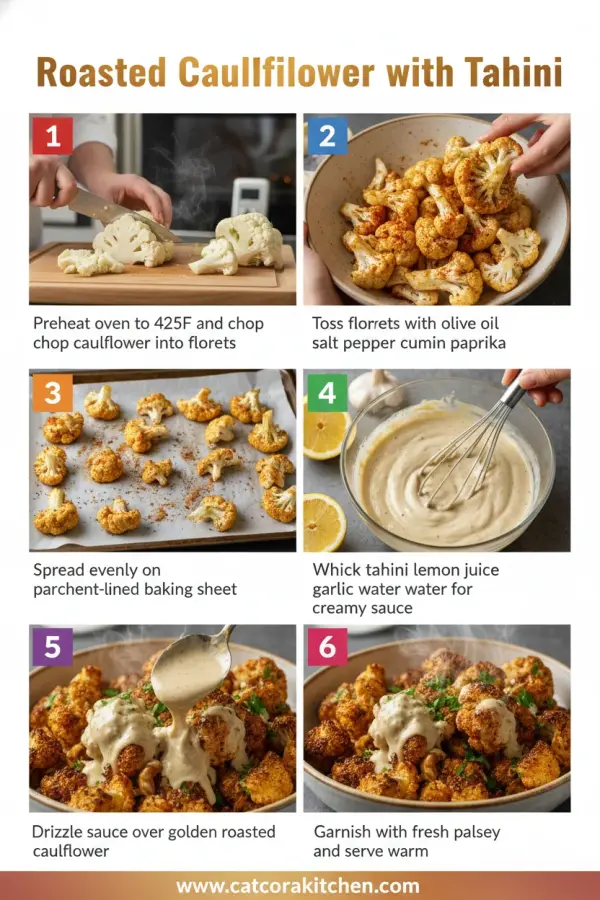 Roasted Caullfilower with Tahini

1

Preheat oven to 425F and chop chop caulflower into florets

2

Toss florrets with olive oil salt pepper cumin paprika

3

Spread evenly on parchent-lined baking sheet

4

Whick tahini lemon juice garlic water water for creamy sauce

5

Drizzle sauce over golden roasted caulflower

6

Garnish with fresh palsey and serve warm

www.catcorakitchen.com