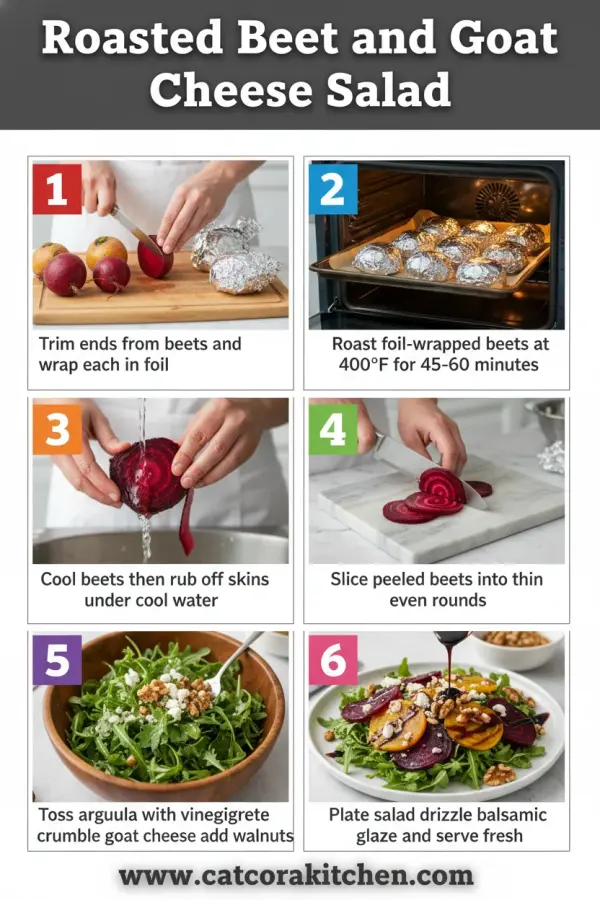 Roasted Beet and Goat Cheese Salad

1

Trim ends from beets and wrap each in foil

2

Roast foil-wrapped beets at 400°F for 45-60 minutes

3

Cool beets then rub off skins under cool water

4

Slice peeled beets into thin even rounds

5

Toss arguula with vinegigrete crumble goat cheese add walnuts

6

Plate salad drizzle balsamic glaze and serve fresh

www.catcorakitchen.com