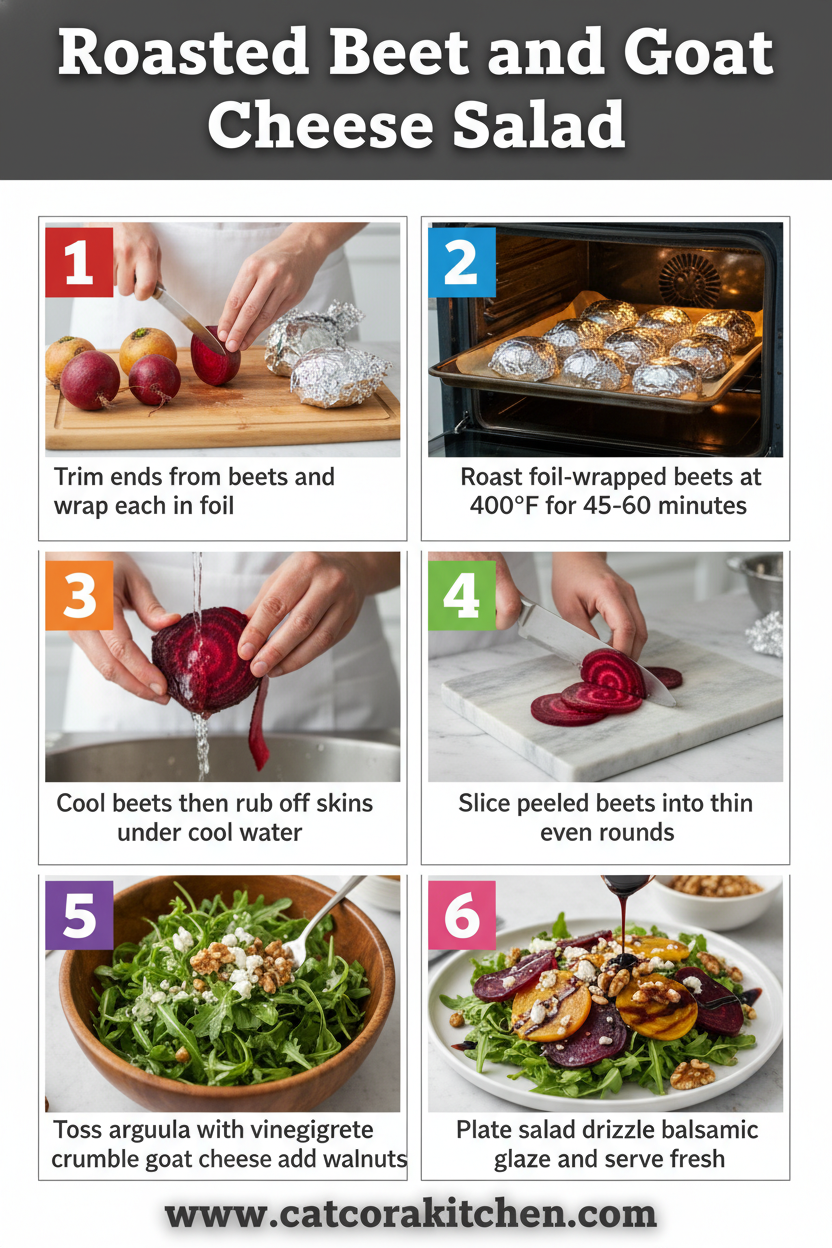 Roasted Beet and Goat Cheese Salad

1
Trim ends from beets and wrap each in foil

2
Roast foil-wrapped beets at 400°F for 45-60 minutes

3
Cool beets then rub off skins under cool water

4
Slice peeled beets into thin even rounds

5
Toss arguula with vinegigrete crumble goat cheese add walnuts

6
Plate salad drizzle balsamic glaze and serve fresh

www.catcorakitchen.com