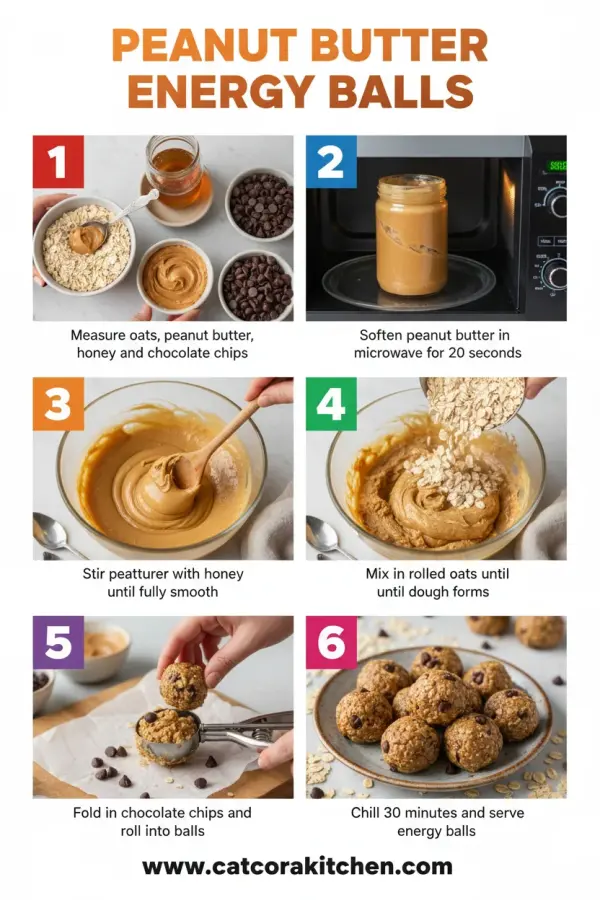 PEANUT BUTTER ENERGY BALLS

1

Measure oats, peanut butter, honey and chocolate chips

2

Soften peanut butter in microwave for 20 seconds

3

Stir peatturer with honey until fully smooth

4

Mix in rolled oats until until dough forms

5

Fold in chocolate chips and roll into balls

6

Chill 30 minutes and serve energy balls

www.catcorakitchen.com