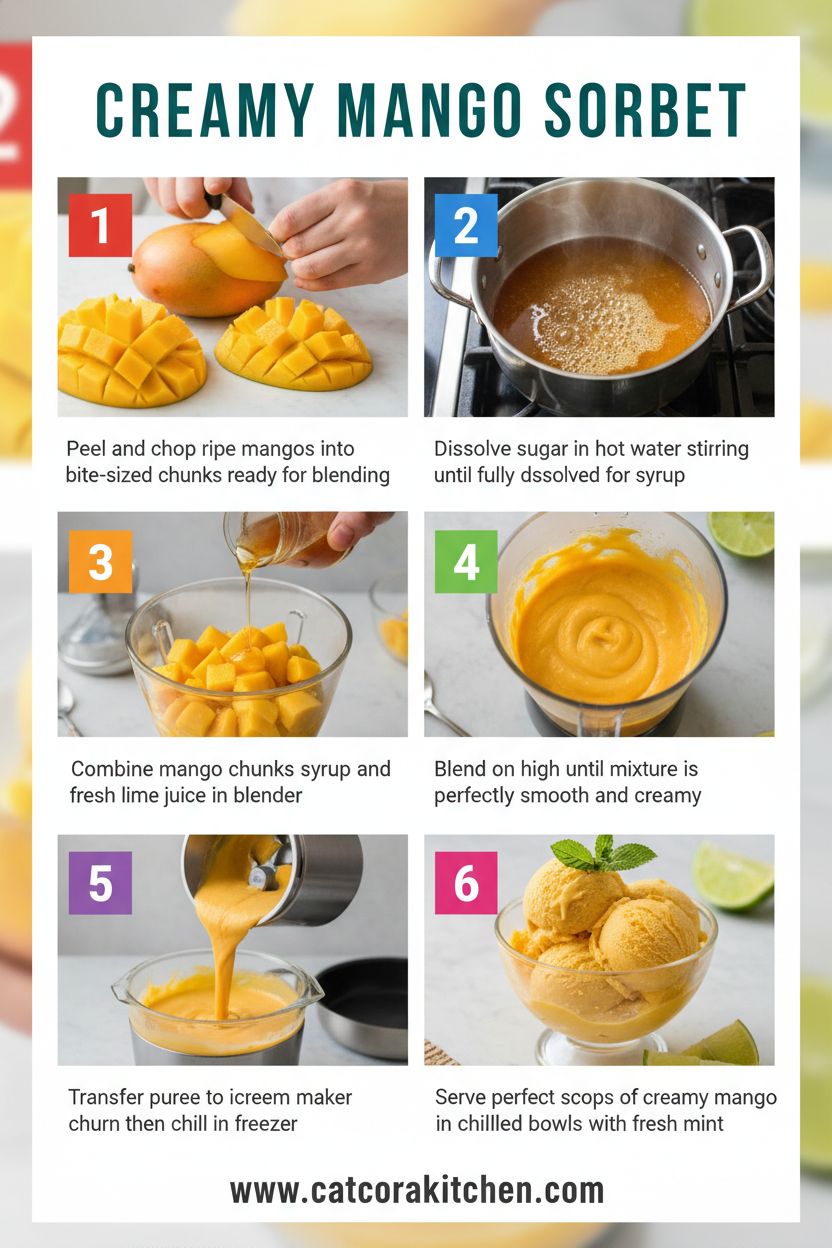 CREAMY MANGO SORBET

1

Peel and chop ripe mangos into bite-sized chunks ready for blending

2

Dissolve sugar in hot water stirring until fully dssolved for syrup

3

Combine mango chunks syrup and fresh lime juice in blender

4

Blend on high until mixture is perfectly smooth and creamy

5

Transfer puree to icreem maker churn then chill in freezer

6

Serve perfect scops of creamy mango in chillled bowls with fresh mint

www.catcorakitchen.com