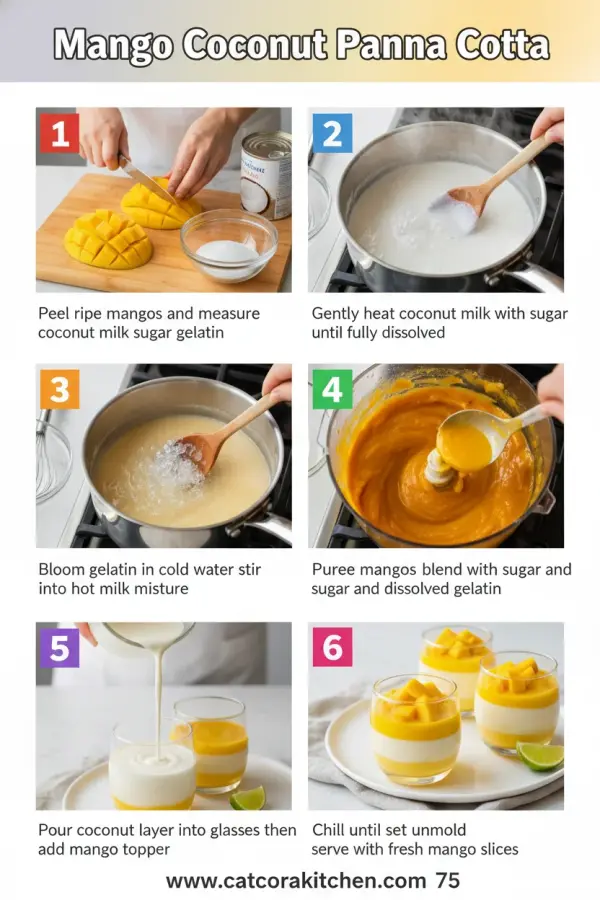 Mango Coconut Panna Cotta

1

Peel ripe mangos and measure coconut milk sugar gelatin

2

Gently heat coconut milk with sugar until fully dissolved

3

Bloom gelatin in cold water stir into hot milk misture

4

Puree mangos blend with sugar and sugar and dissolved gelatin

5

Pour coconut layer into glasses then add mango topper

6

Chill until set unmold serve with fresh mango slices

www.catcorakitchen.com 75