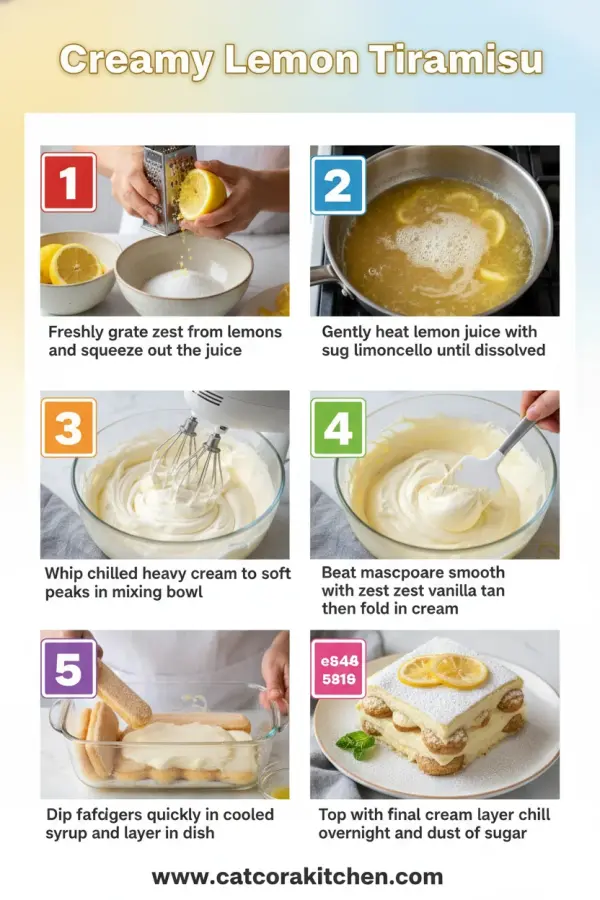 Creamy Lemon Tiramisu

1

Freshly grate zest from lemons and squeeze out the juice

2

Gently heat lemon juice with sug limoncello until dissolved

3

Whip chilled heavy cream to soft peaks in mixing bowl

4

Beat mascpoare smooth with zest zest vanilla tan then fold in cream

5

Dip fafcigers quickly in cooled syrup and layer in dish

e646 5816

Top with final cream layer chill overnight and dust of sugar

www.catcorakitchen.com