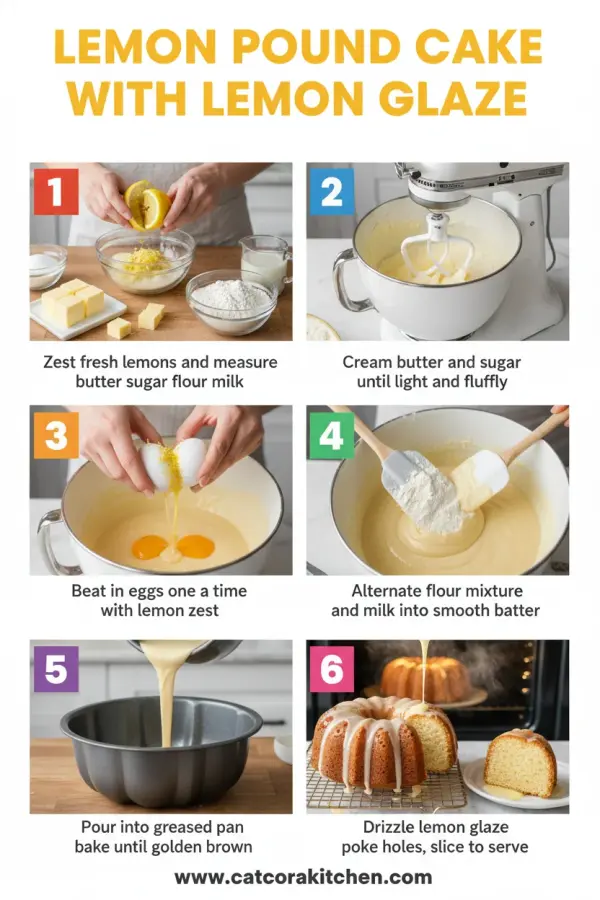 LEMON POUND CAKE WITH LEMON GLAZE

1

Zest fresh lemons and measure butter sugar flour milk

2

Cream butter and sugar until light and fluffly

3

Beat in eggs one a time with lemon zest

4

Alternate flour mixture and milk into smooth batter

5

Pour into greased pan bake until golden brown

6

Drizzle lemon glaze poke holes, slice to serve

www.catcorakitchen.com