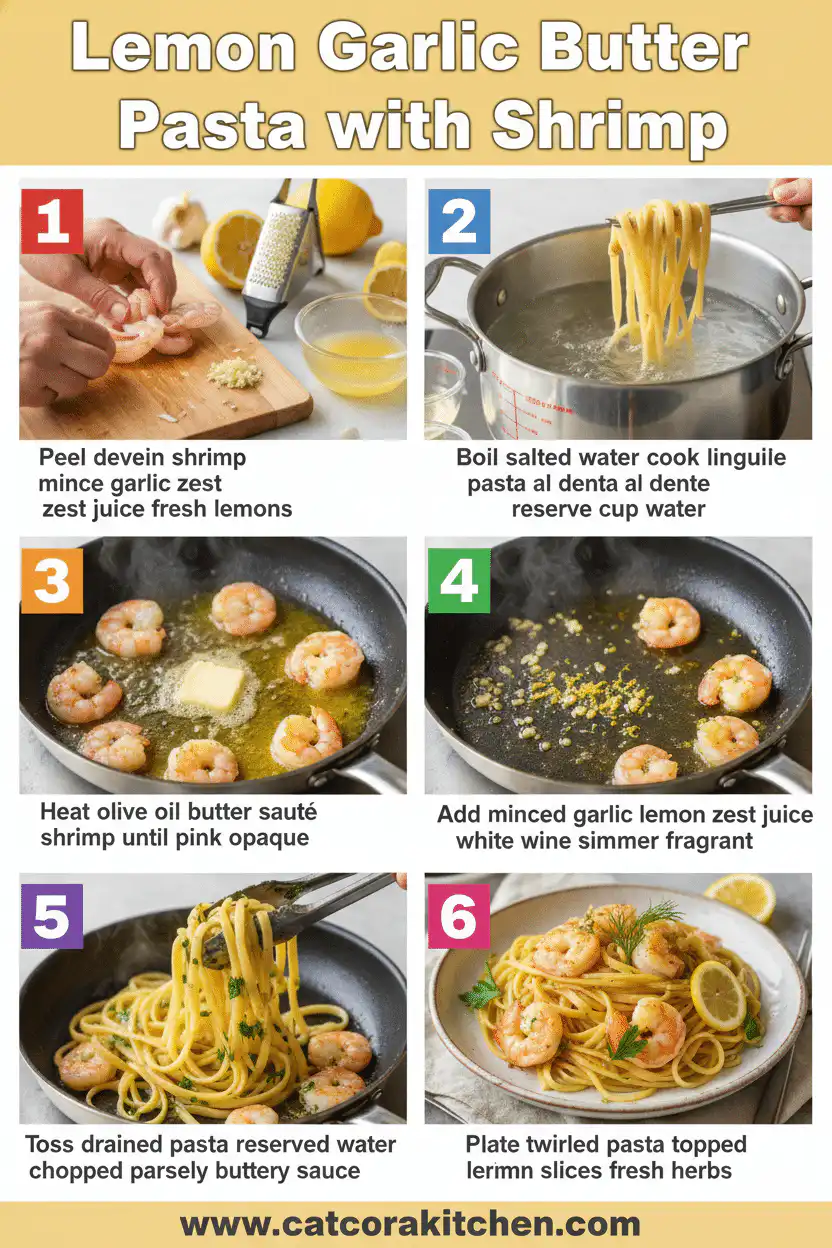 Lemon Garlic Butter Pasta with Shrimp

1

Peel devein shrimp mince garlic zest zest juice fresh lemons

2

Boil salted water cook linguile pasta al denta al dente reserve cup water

3

Heat olive oil butter sauté shrimp until pink opaque

4

Add minced garlic lemon zest juice white wine simmer fragrant

5

Toss drained pasta reserved water chopped parsely buttery sauce

6

Plate twirled pasta topped lermn slices fresh herbs

www.catcorakitchen.com