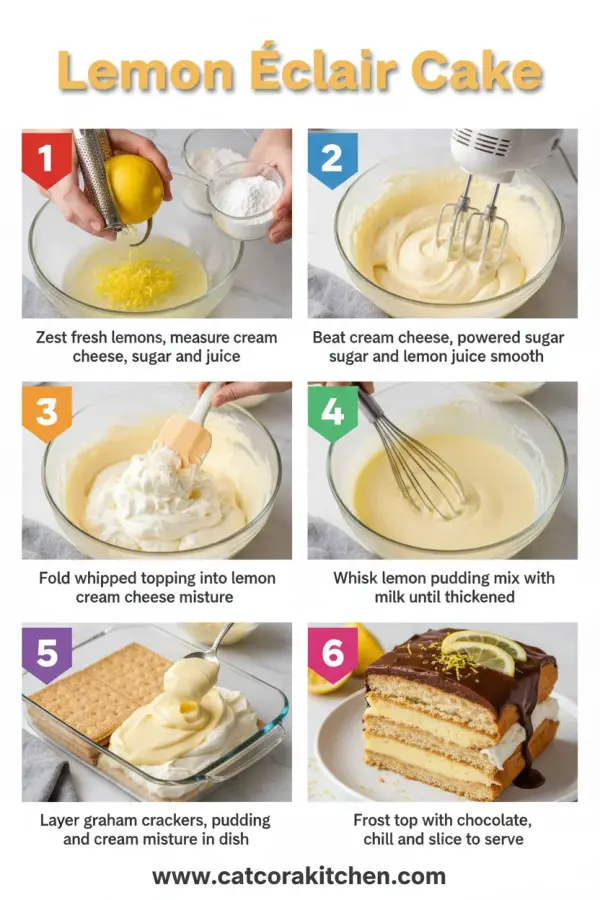 Lemon Éclair Cake

1

Zest fresh lemons, measure cream cheese, sugar and juice

2

Beat cream cheese, powered sugar sugar and lemon juice smooth

3

Fold whipped topping into lemon cream cheese misture

4

Whisk lemon pudding mix with milk until thickened

5

Layer graham crackers, pudding and cream misture in dish

6

Frost top with chocolate, chill and slice to serve

www.catcorakitchen.com