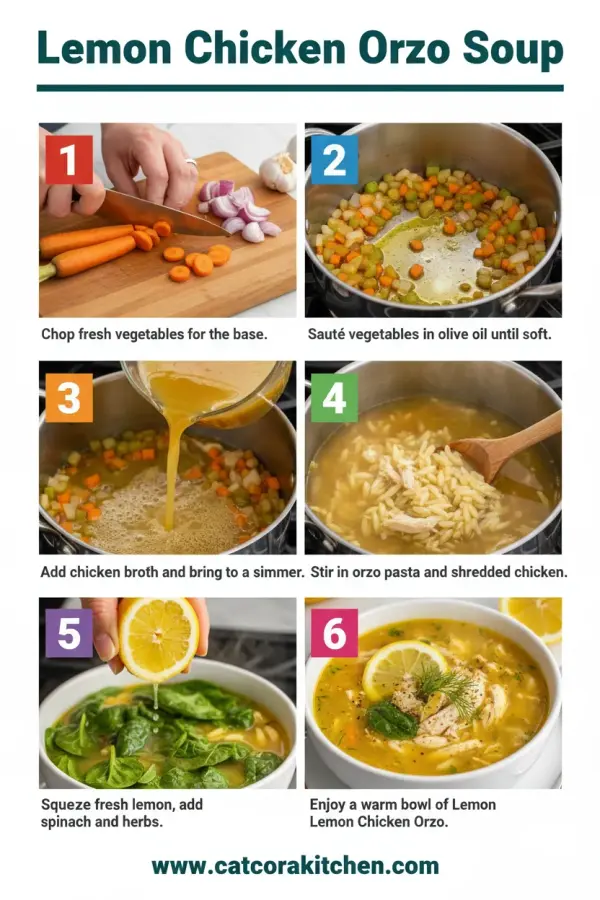 Lemon Chicken Orzo Soup

1

Chop fresh vegetables for the base.

2

Sauté vegetables in olive oil until soft.

3

Add chicken broth and bring to a simmer.

4

Stir in orzo pasta and shredded chicken.

5

Squeze fresh lemon, add spinach and herbs.

6

Enjoy a warm bowl of Lemon Lemon Chicken Orzo.

www.catcorakitchen.com