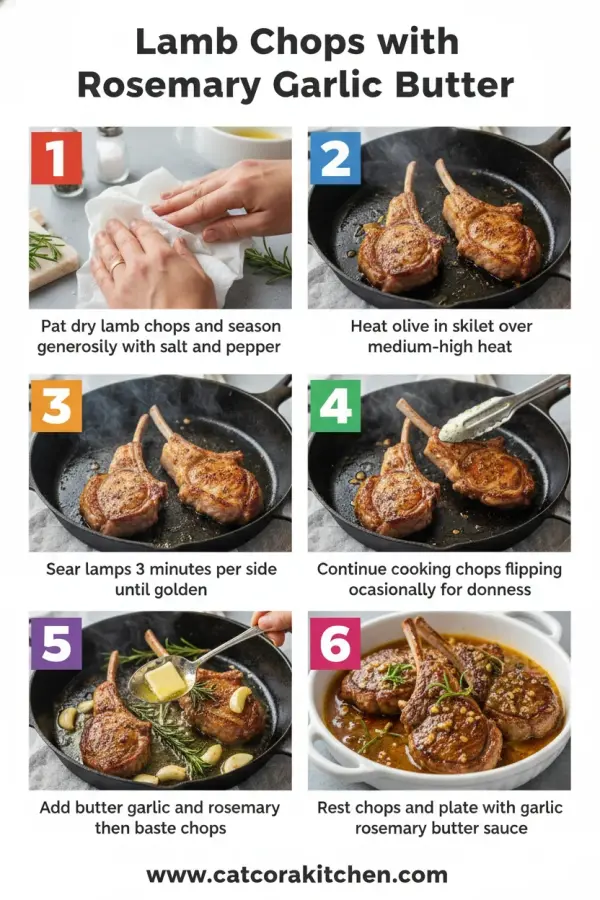 Lamb Chops with Rosemary Garlic Butter

1

Pat dry lamb chops and season generosily with salt and pepper

2

Heat olive in skilet over medium-high heat

3

Sear lamps 3 minutes per side until golden

4

Continue cooking chops flipping ocasionally for donness

5

Add butter garlic and rosemary then baste chops

6

Rest chops and plate with garlic rosemary butter sauce

www.catcorakitchen.com