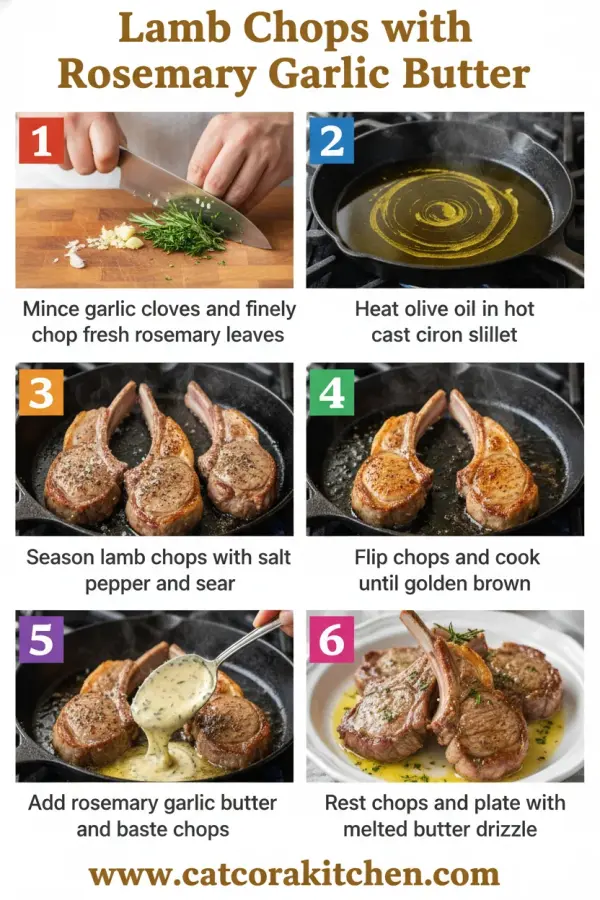 Lamb Chops with Rosemary Garlic Butter

1

Mince garlic cloves and finely chop fresh rosemary leaves

2

Heat olive oil in hot cast ciron slillet

3

Season lamb chops with salt pepper and sear

4

Flip chops and cook until golden brown

5

Add rosemary garlic butter and baste chops

6

Rest chops and plate with melted butter drizzle

www.catcorakitchen.com