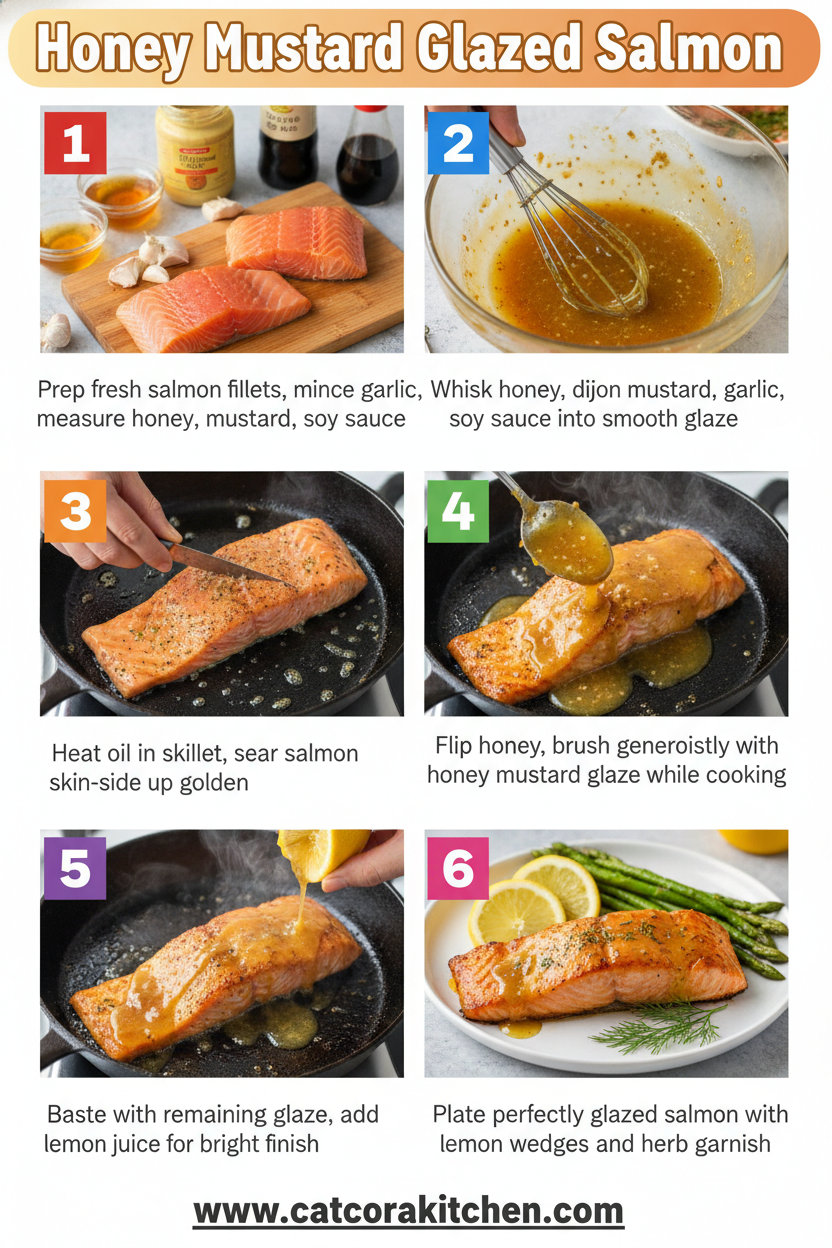 Honey Mustard Glazed Salmon

1

Prep fresh salmon fillets, mince garlic, measure honey, mustard, soy sauce

2

Whisk honey, dijon mustard, garlic, soy sauce into smooth glaze

3

Heat oil in skillet, sear salmon skin-side up golden

4

Flip honey, brush generoistly with honey mustard glaze while cooking

5

Baste with remaining glaze, add lemon juice for bright finish

6

Plate perfectly glazed salmon with lemon wedges and herb garnish

www.catcorakitchen.com