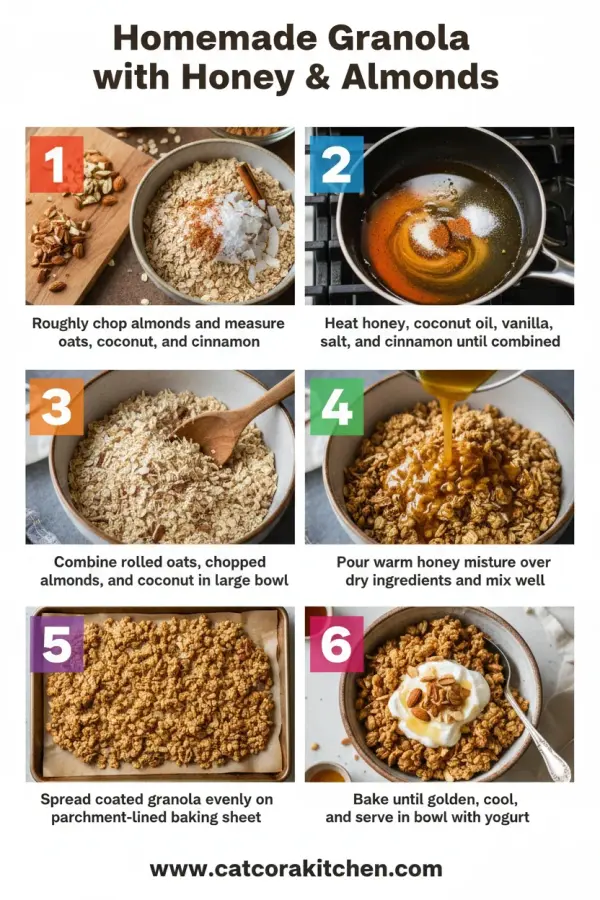 Homemade Granola with Honey & Almonds

1

Roughly chop almonds and measure oats, coconut, and cinnamon

2

Heat honey, coconut oil, vanilla, salt, and cinnamon until combined

3

Combine rolled oats, chopped almonds, and coconut in large bowl

4

Pour warm honey misture over dry ingredients and mix well

5

Spread coated granola evenly on parchment-lined baking sheet

6

Bake until golden, cool, and serve in bowl with yogurt

www.catcorakitchen.com