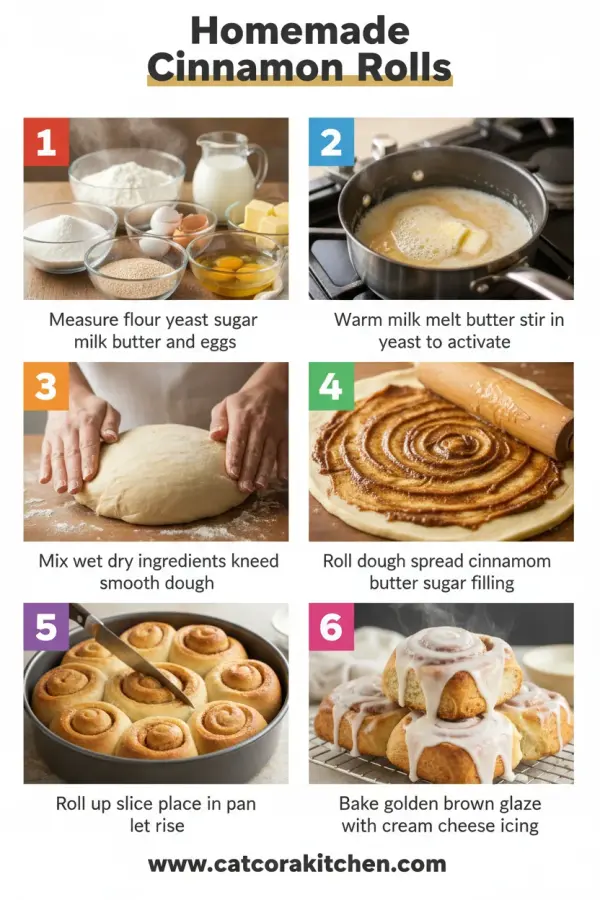 Homemade Cinnamon Rolls

1

Measure flour yeast sugar milk butter and eggs

2

Warm milk melt butter stir in yeast to activate

3

Mix wet dry ingredients kneed smooth dough

4

Roll dough spread cinnamom butter sugar filling

5

Roll up slice place in pan let rise

6

Bake golden brown glaze with cream cheese icing

www.catcorakitchen.com