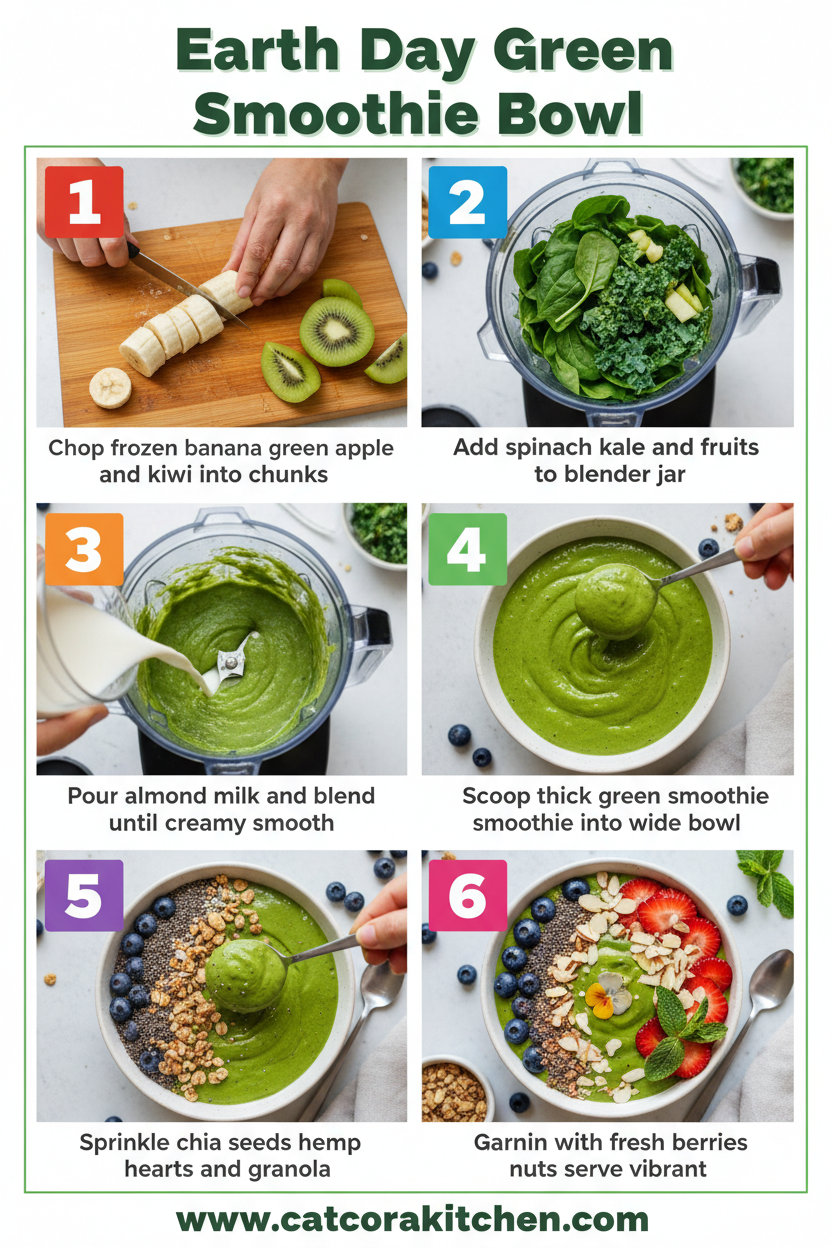 Earth Day Green Smoothie Bowl

1

Chop frozen banana green apple and kiwi into chunks

2

Add spinach kale and fruits to blender jar

3

Pour almond milk and blend until creamy smooth

4

Scoop thick green smoothie smoothie into wide bowl

5

Sprinkle chia seeds hemp hearts and granola

6

Garnin with fresh berries nuts serve vibrant

www.catcorakitchen.com