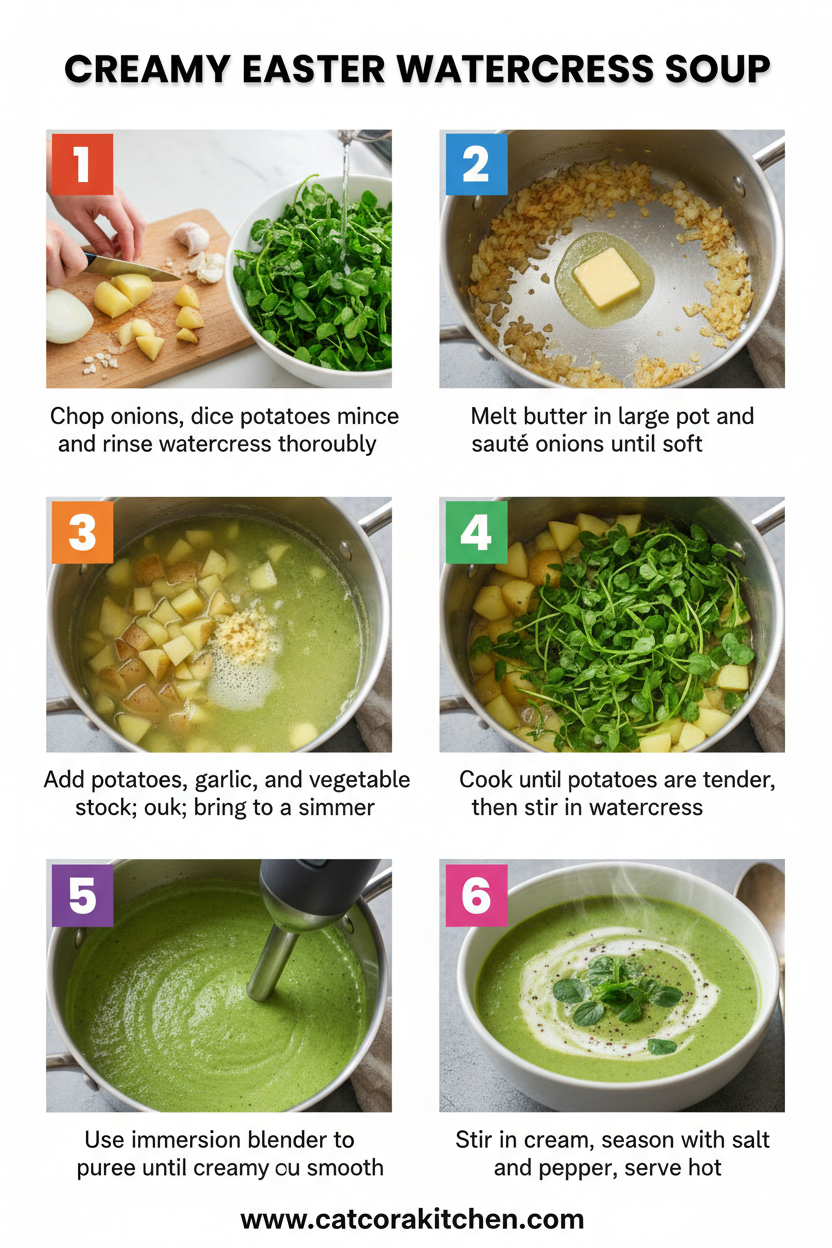 CREAMY EASTER WATERCRESS SOUP

1

Chop onions, dice potatoes mince and rinse watercress thoroubly

2

Melt butter in large pot and sauté onions until soft

3

Add potatoes, garlic, and vegetable stock; ouk; bring to a simmer

4

Cook until potatoes are tender, then stir in watercress

5

Use immersion blender to puree until creamy ou smooth

6

Stir in cream, season with salt and pepper, serve hot

www.catcorakitchen.com