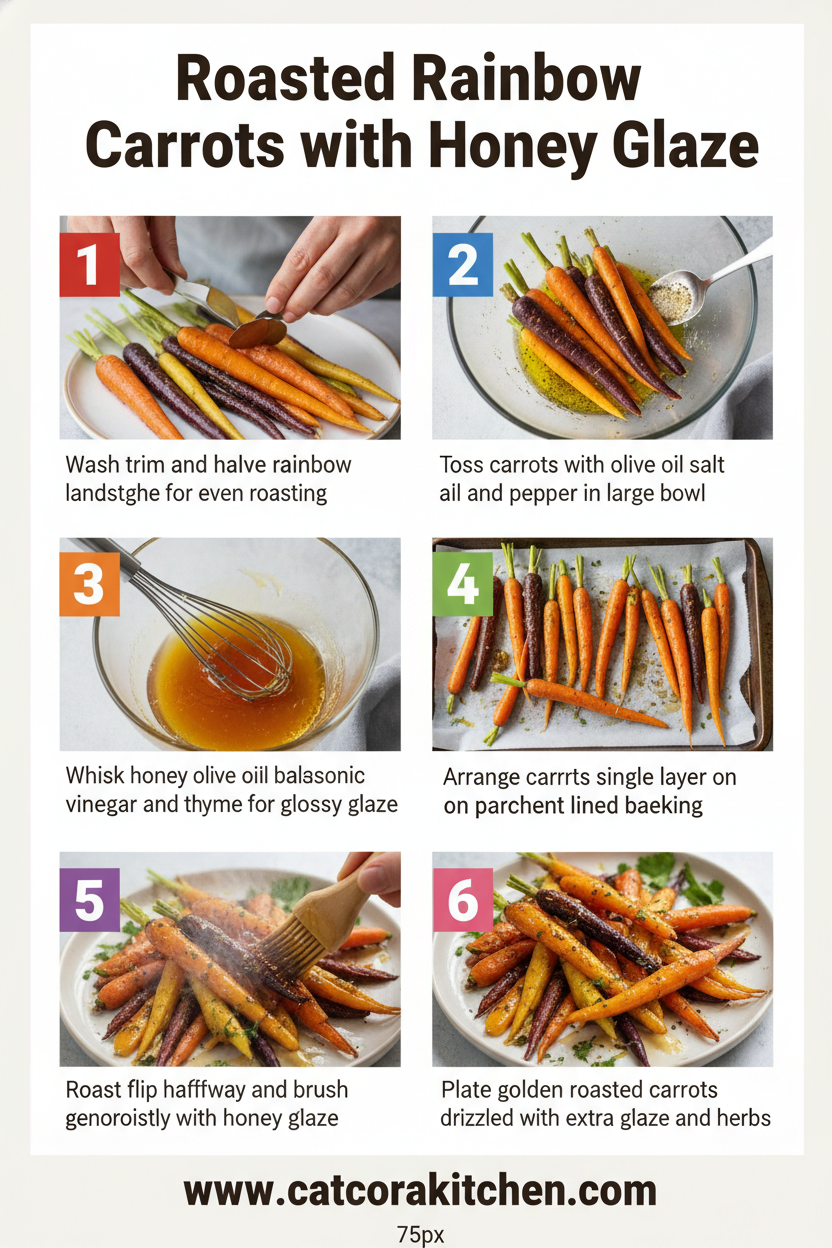 Roasted Rainbow Carrots with Honey Glaze

1

Wash trim and halve rainbow landstghe for even roasting

2

Toss carrots with olive oil salt ail and pepper in large bowl

3

Whisk honey olive oiil balasonic vinegar and thyme for glossy glaze

4

Arrange carrrts single layer on on parchent lined baeking

5

Roast flip hafffway and brush genoroistly with honey glaze

6

Plate golden roasted carrots drizzled with extra glaze and herbs

www.catcorakitchen.com

75px