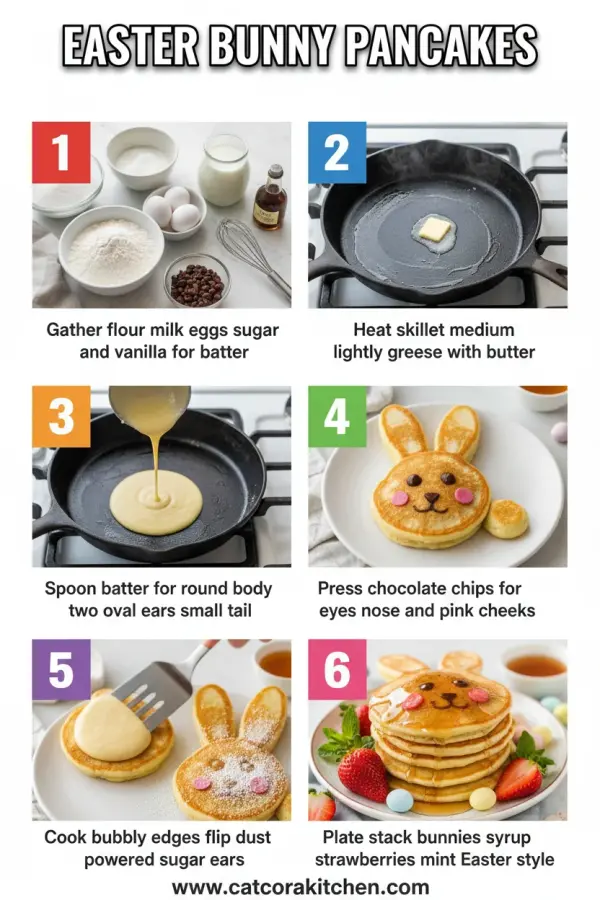 EASTER BUNNY PANCAKES

1

Gather flour milk eggs sugar and vanilla for batter

2

Heat skillet medium lightly greese with butter

3

Spoon batter for round body two oval ears small tail

4

Press chocolate chips for eyes nose and pink cheeks

5

Cook bubbly edges flip dust powered sugar ears

6

Plate stack bunnies syrup strawberries mint Easter style

www.catcorakitchen.com