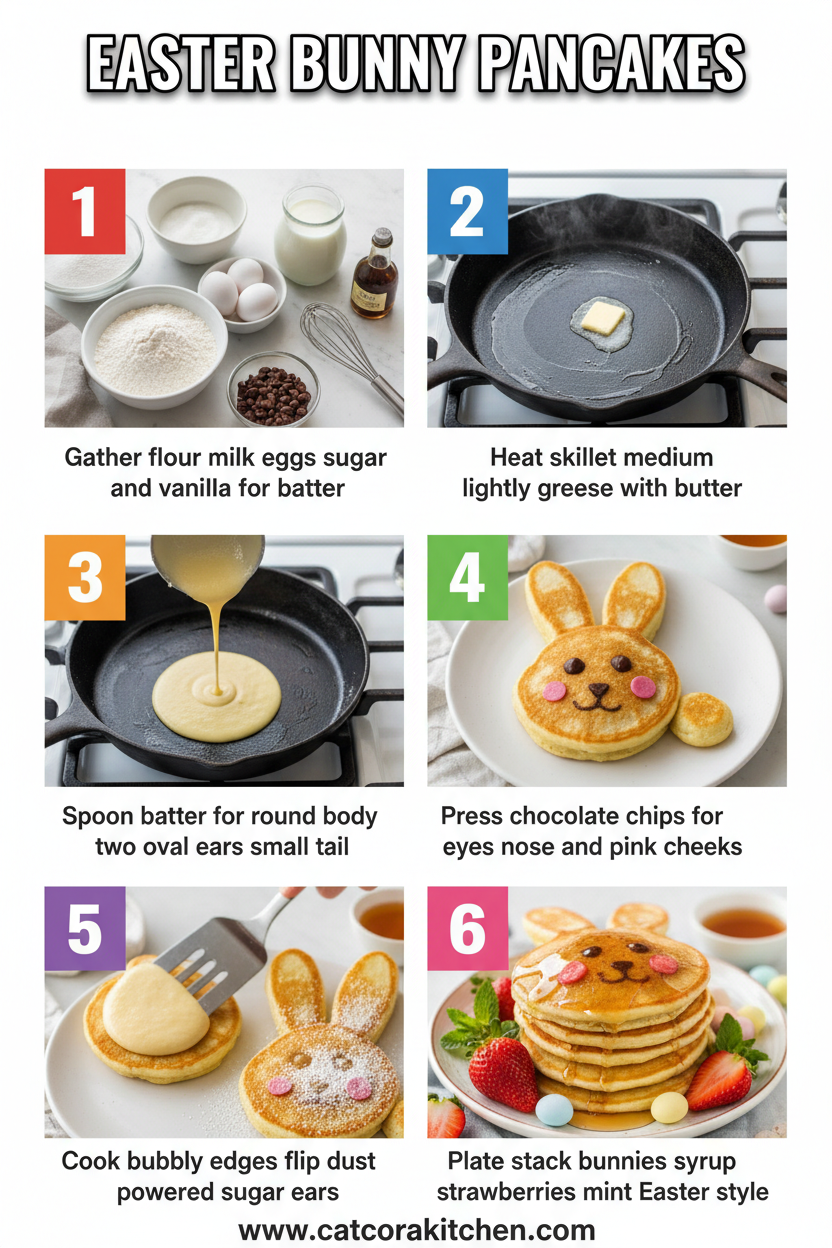 EASTER BUNNY PANCAKES

1

Gather flour milk eggs sugar and vanilla for batter

2

Heat skillet medium lightly greese with butter

3

Spoon batter for round body two oval ears small tail

4

Press chocolate chips for eyes nose and pink cheeks

5

Cook bubbly edges flip dust powered sugar ears

6

Plate stack bunnies syrup strawberries mint Easter style

www.catcorakitchen.com