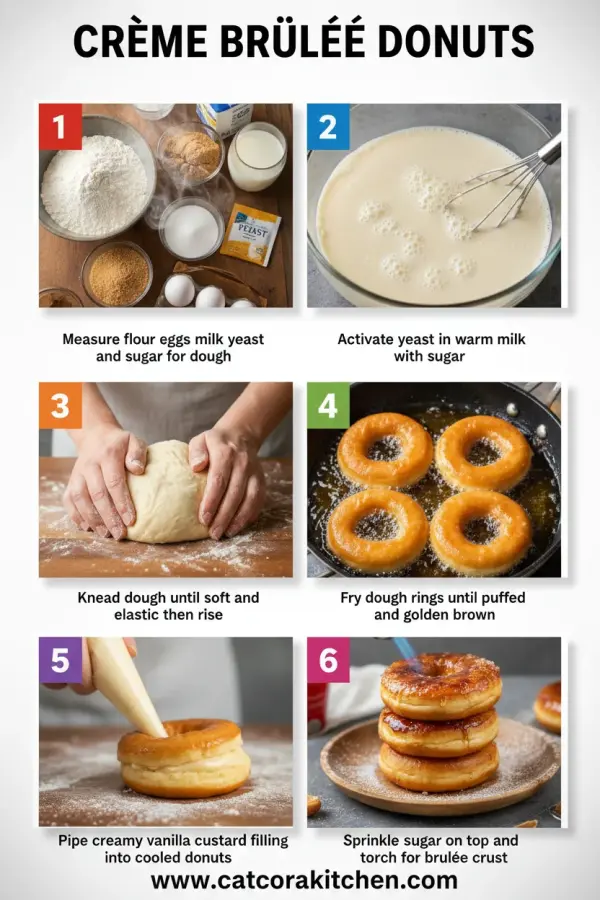 CRÈME BRÜLÉÉ DONUTS

1

PEAST

Measure flour eggs milk yeast and sugar for dough

2

Activate yeast in warm milk with sugar

3

Knead dough until soft and elastic then rise

4

Fry dough rings until puffed and golden brown

5

Pipe creamy vanilla custard filling into cooled donuts

6

Sprinkle sugar on top and torch for brulée crust

www.catcorakitchen.com