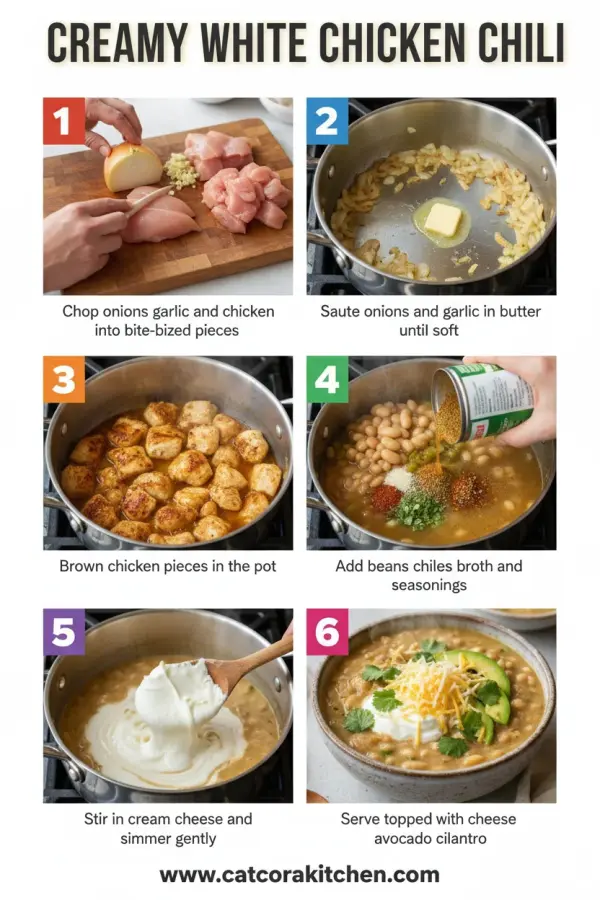 CREAMY WHITE CHICKEN CHILI

1

Chop onions garlic and chicken into bite-bized pieces

2

Saute onions and garlic in butter until soft

3

Brown chicken pieces in the pot

4

Add beans chiles broth and seasonings

5

Stir in cream cheese and simmer gently

6

Serve topped with cheese avocado cilantro

www.catcorakitchen.com