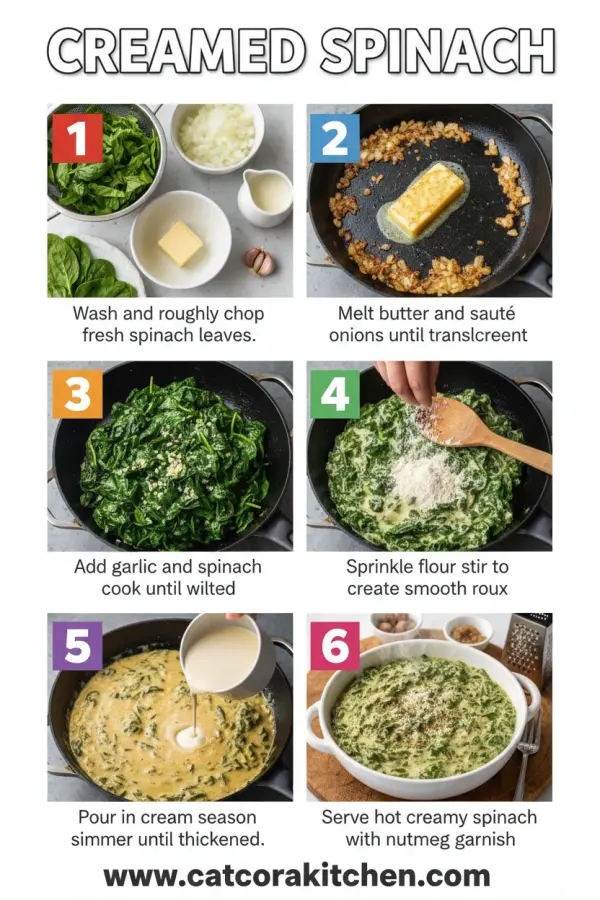 CREAMED SPINACH

1

Wash and roughly chop fresh spinach leaves.

2

Melt butter and sauté onions until translcreent

3

Add garlic and spinach cook until wilted

4

Sprinkle flour stir to create smooth roux

5

Pour in cream season simmer until thickened.

6

Serve hot creamy spinach with nutmeg garnish

www.catcorakitchen.com