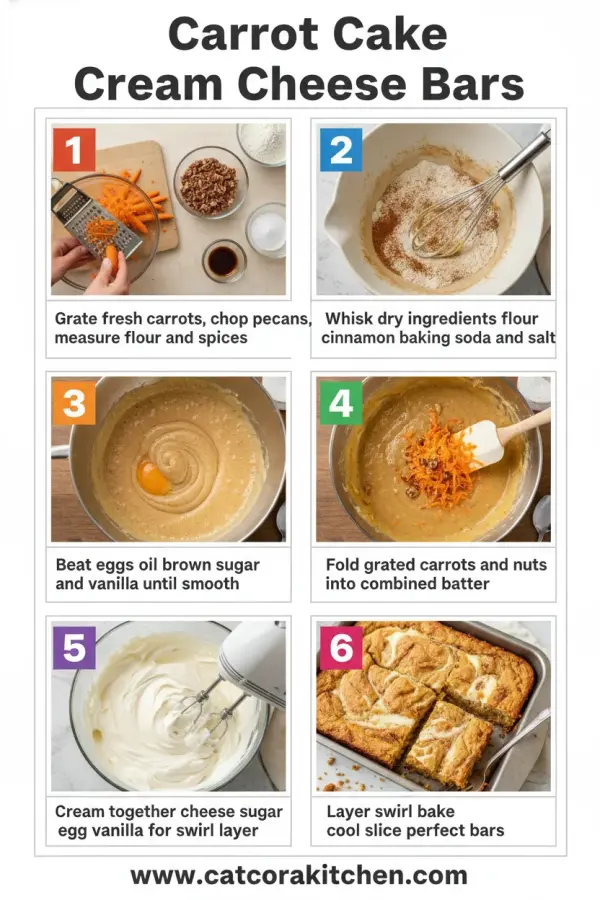 Carrot Cake Cream Cheese Bars

1

Grate fresh carrots, chop pecans, measure flour and spices

2

Whisk dry ingredients flour cinnamon baking soda and salt

3

Beat eggs oil brown sugar and vanilla until smooth

4

Fold grated carrots and nuts into combined batter

5

Cream together cheese sugar egg vanilla for swirl layer

6

Layer swirl bake cool slice perfect bars

www.catcorakitchen.com