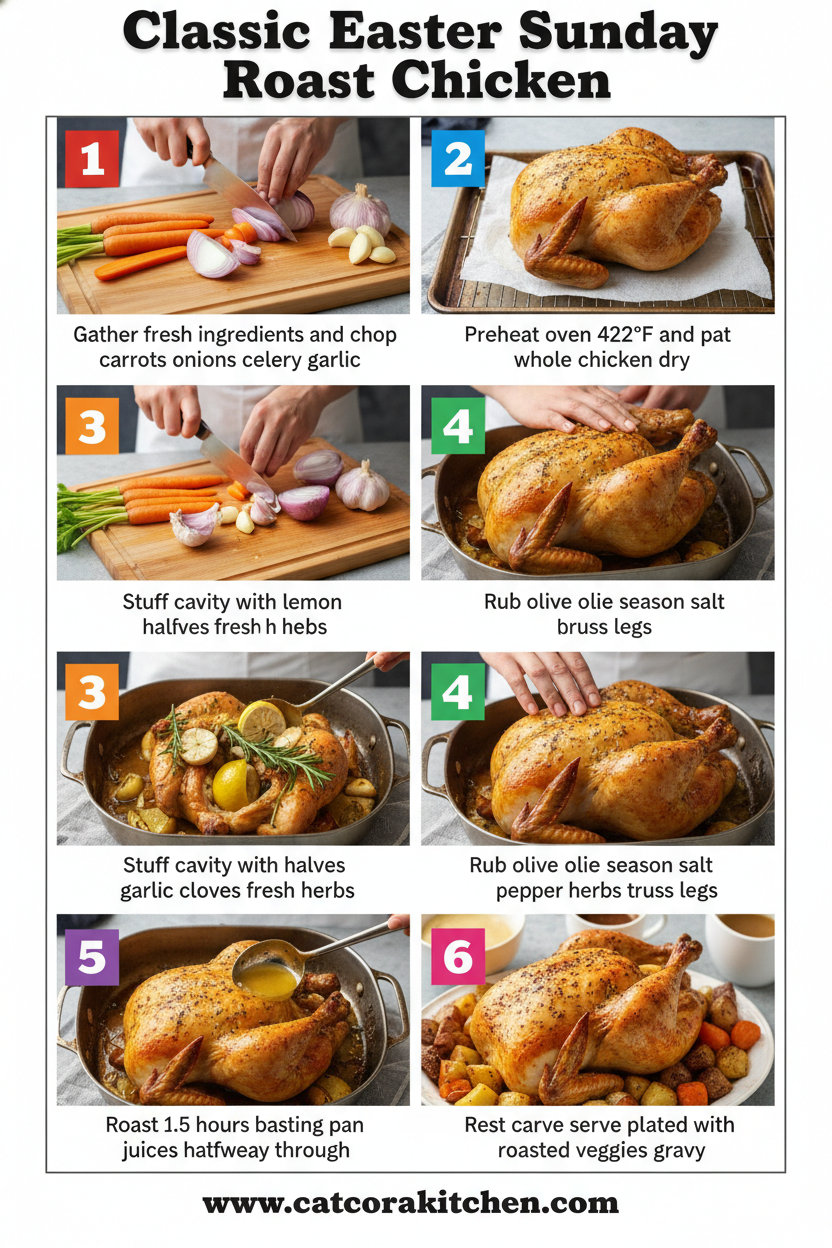 Classic Easter Sunday Roast Chicken

1
Gather fresh ingredients and chop carrots onions celery garlic

2
Preheat oven 422°F and pat whole chicken dry

3
Stuff cavity with lemon halfves fresh h hebs

4
Rub olive olie season salt bruss legs

3
Stuff cavity with halves garlic cloves fresh herbs

4
Rub olive olie season salt pepper herbs truss legs

5
Roast 1.5 hours basting pan juices hatfweay through

6
Rest carve serve plated with roasted veggies gravy

www.catcorakitchen.com