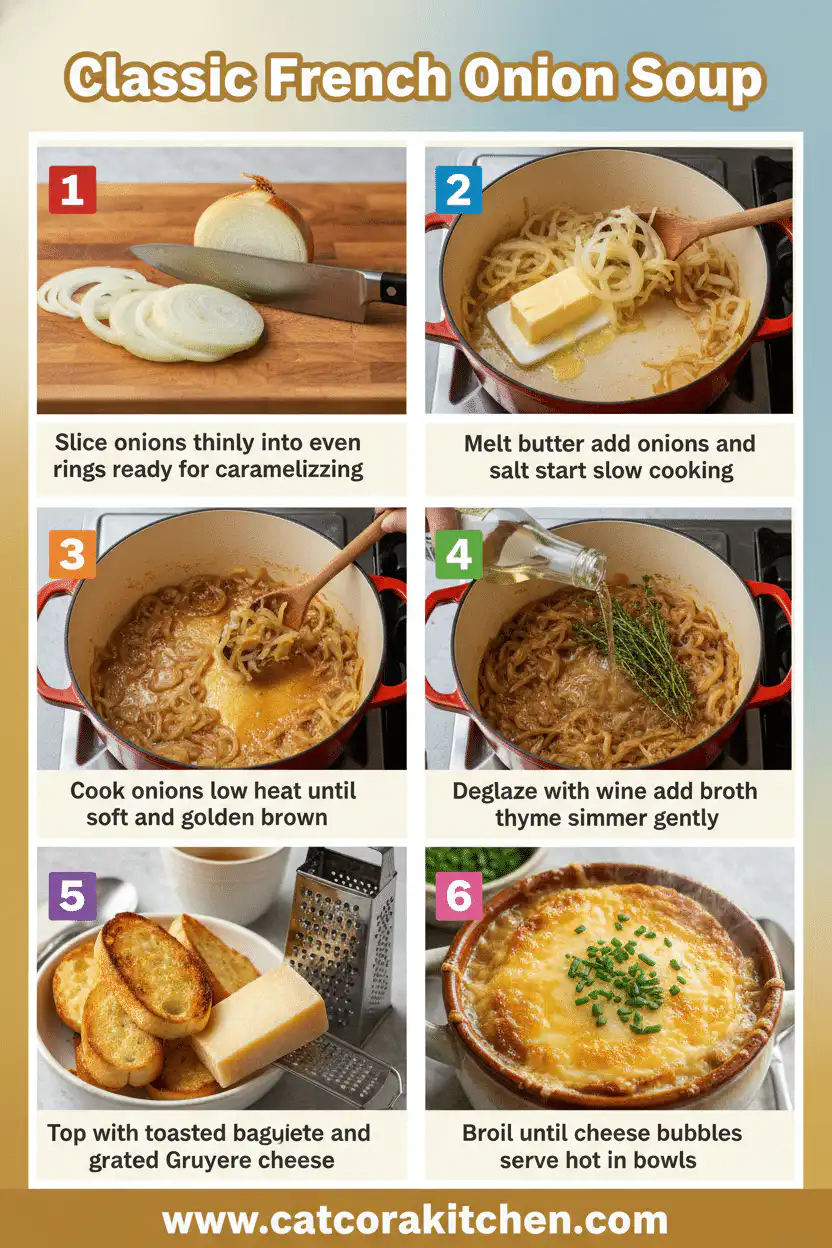 Classic French Onion Soup

1

Slice onions thinly into even rings ready for caramelizzing

2

Melt butter add onions and salt start slow cooking

3

Cook onions low heat until soft and golden brown

4

Deglaze with wine add broth thyme simmer gently

5

Top with toasted baguiete and grated Gruyere cheese

6

Broil until cheese bubbles serve hot in bowls

www.catcorakitchen.com