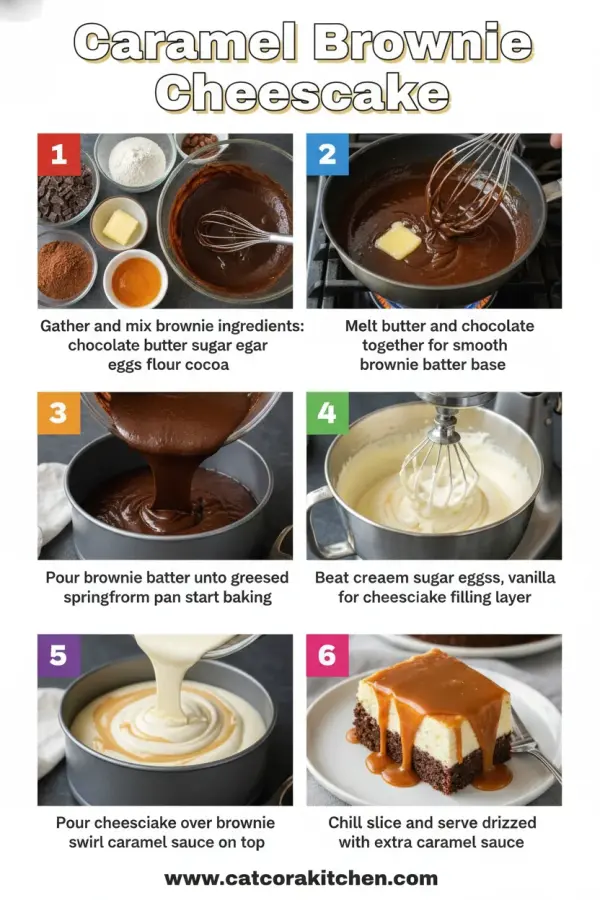 Caramel Brownie Cheescake

1

Gather and mix brownie ingredients: chocolate butter sugar egar eggs flour cocoa

2

Melt butter and chocolate together for smooth brownie batter base

3

Pour brownie batter unto greesed springfrorm pan start baking

4

Beat creaem sugar eggss, vanilla for cheesciake filling layer

5

Pour cheesciake over brownie swirl caramel sauce on top

6

Chill slice and serve drizzed with extra caramel sauce

www.catcorakitchen.com