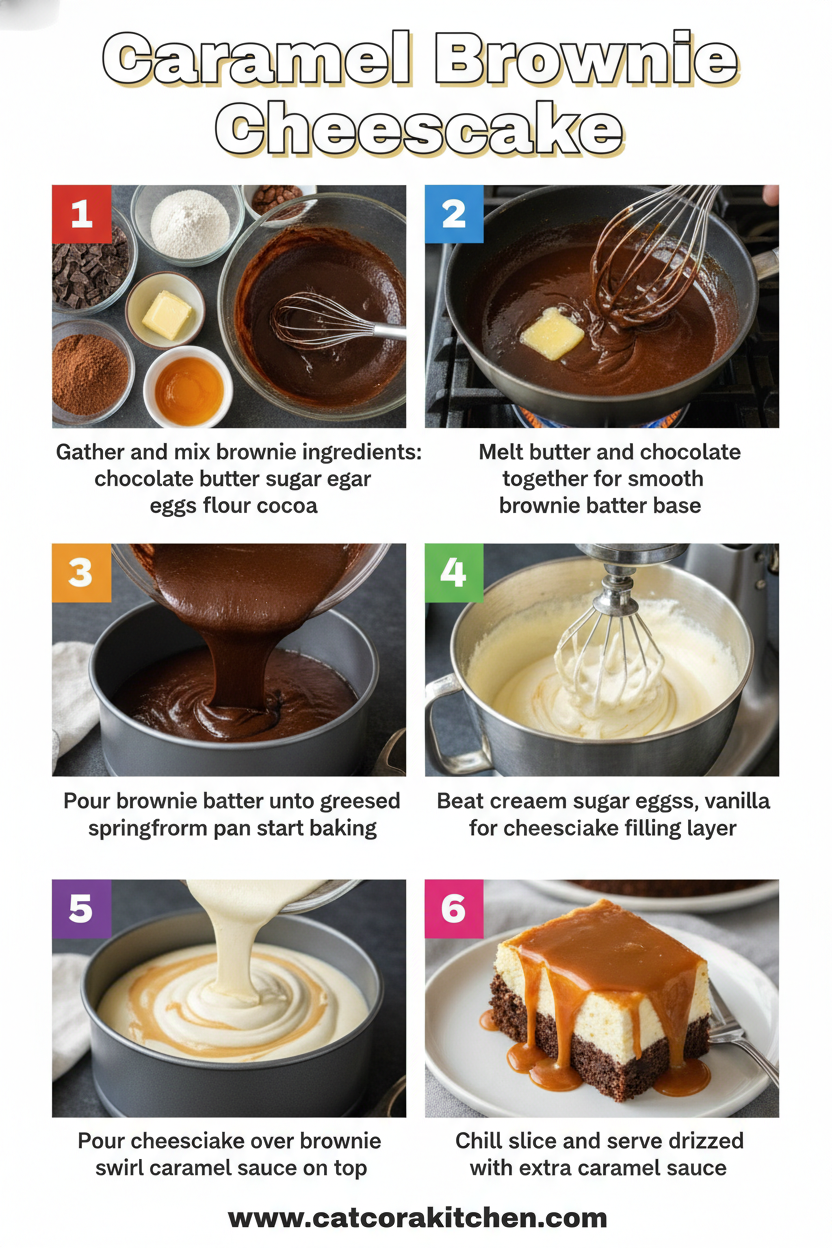 Caramel Brownie Cheescake

1

Gather and mix brownie ingredients: chocolate butter sugar egar eggs flour cocoa

2

Melt butter and chocolate together for smooth brownie batter base

3

Pour brownie batter unto greesed springfrorm pan start baking

4

Beat creaem sugar eggss, vanilla for cheesciake filling layer

5

Pour cheesciake over brownie swirl caramel sauce on top

6

Chill slice and serve drizzed with extra caramel sauce

www.catcorakitchen.com