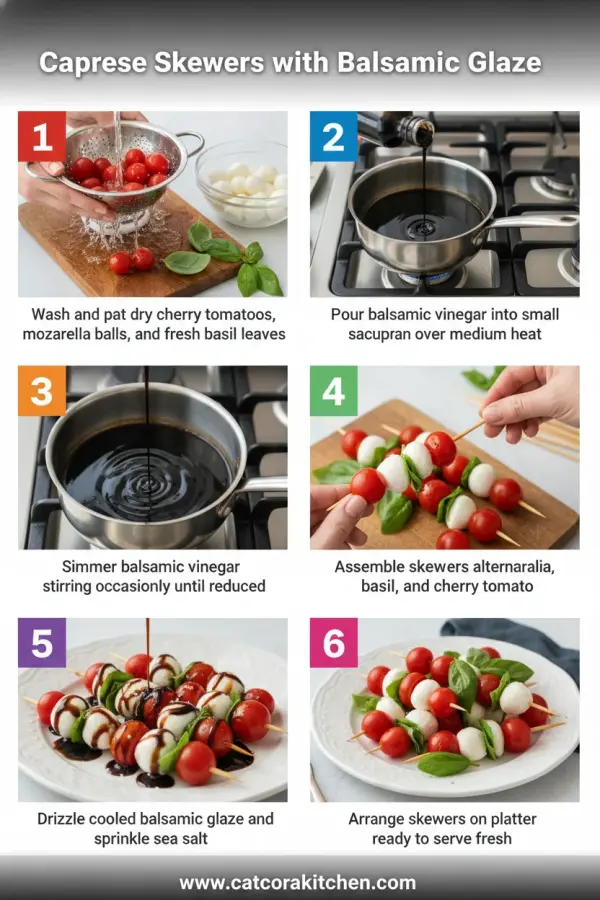 Caprese Skewers with Balsamic Glaze

1

Wash and pat dry cherry tomatoos, mozarella balls, and fresh basil leaves

2

Pour balsamic vinegar into small sacupran over medium heat

3

Simmer balsamic vinegar stirring occasionly until reduced

4

Assemble skewers alternaralia, basil, and cherry tomato

5

Drizzle cooled balsamic glaze and sprinkle sea salt

6

Arrange skewers on platter ready to serve fresh

www.catcorakitchen.com