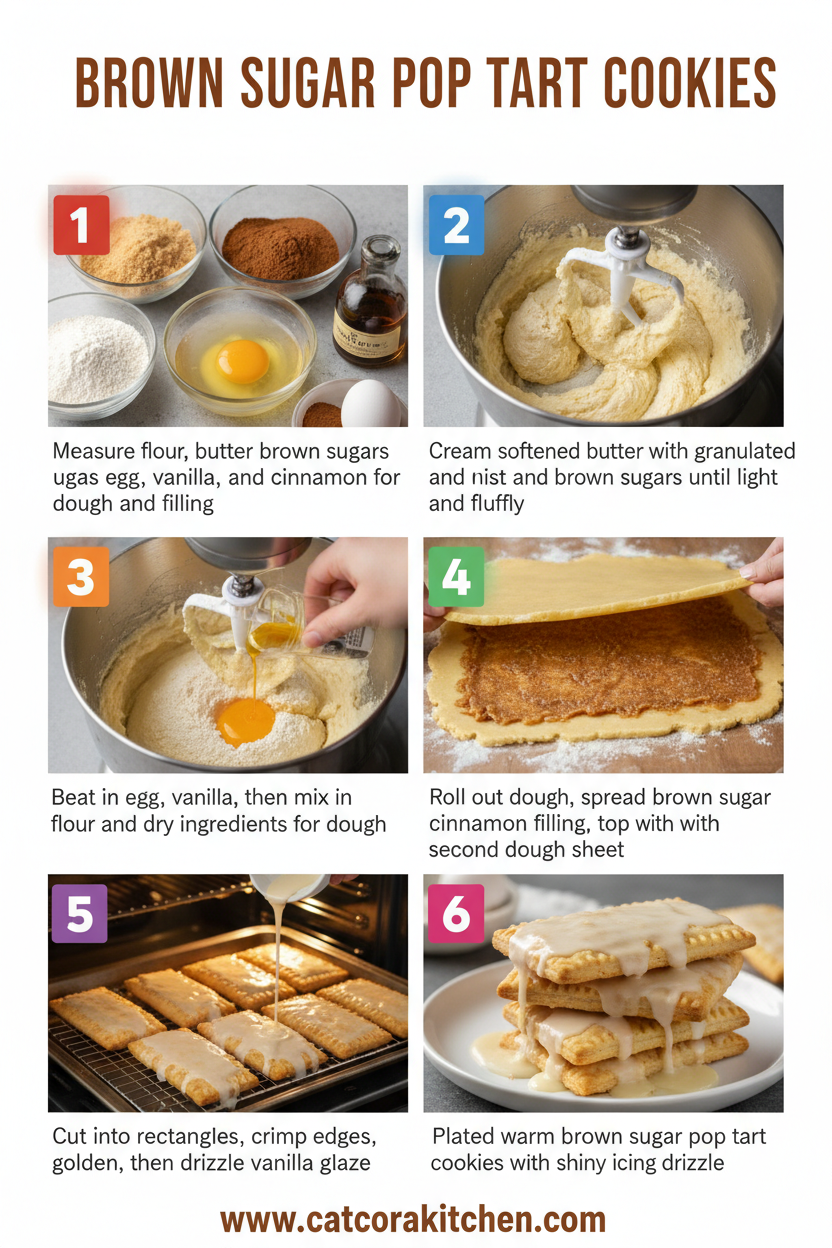 BROWN SUGAR POP TART COOKIES

1

Measure flour, butter brown sugars ugas egg, vanilla, and cinnamon for dough and filling

2

Cream softened butter with granulated and nist and brown sugars until light and fluffly

3

Beat in egg, vanilla, then mix in flour and dry ingredients for dough

4

Roll out dough, spread brown sugar cinnamon filling, top with with second dough sheet

5

Cut into rectangles, crimp edges, golden, then drizzle vanilla glaze

6

Plated warm brown sugar pop tart cookies with shiny icing drizzle

www.catcorakitchen.com