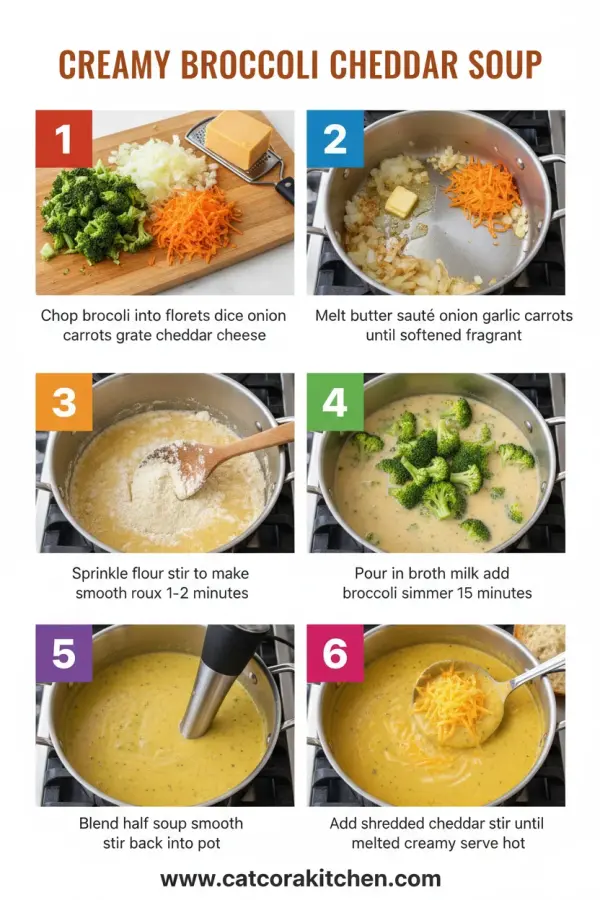 CREAMY BROCCOLI CHEDDAR SOUP

1

Chop brocoli into florets dice onion carrots grate cheddar cheese

2

Melt butter sauté onion garlic carrots until softened fragrant

3

Sprinkle flour stir to make smooth roux 1-2 minutes

4

Pour in broth milk add broccoli simmer 15 minutes

5

Blend half soup smooth stir back into pot

6

Add shredded cheddar stir until melted creamy serve hot

www.catcorakitchen.com