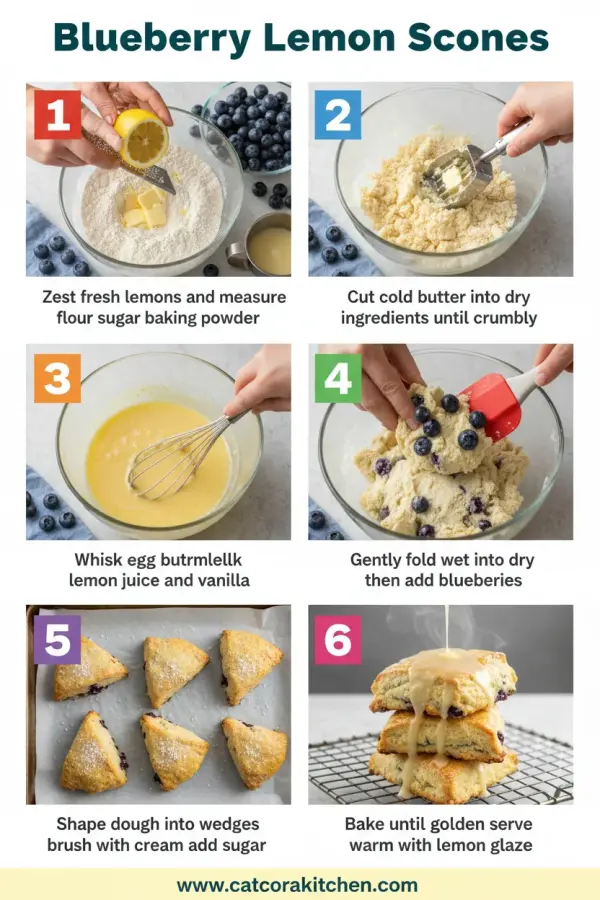 Blueberry Lemon Scones

1

Zest fresh lemons and measure flour sugar baking powder

2

Cut cold butter into dry ingredients until crumbly

3

Whisk egg butrmlellk lemon juice and vanilla

4

Gently fold wet into dry then add blueberies

5

Shape dough into wedges brush with cream add sugar

6

Bake until golden serve warm with lemon glaze

www.catcorakitchen.com