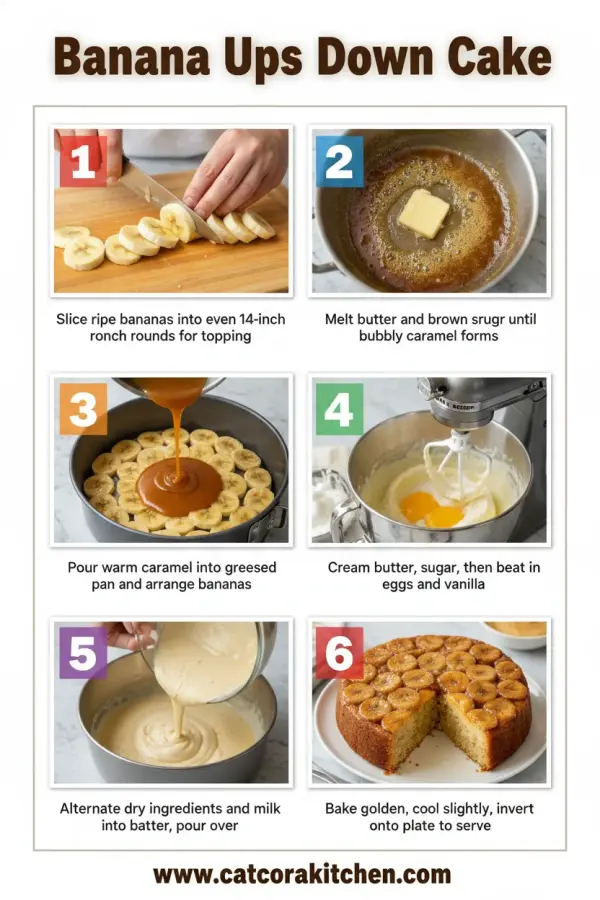 Banana Ups Down Cake

1

Slice ripe bananas into even 14-inch ronch rounds for topping

2

Melt butter and brown srugr until bubbly caramel forms

3

Pour warm caramel into greesed pan and arrange bananas

4

Cream butter, sugar, then beat in eggs and vanilla

5

Alternate dry ingredients and milk into batter, pour over

6

Bake golden, cool slightly, invert onto plate to serve

www.catcorakitchen.com