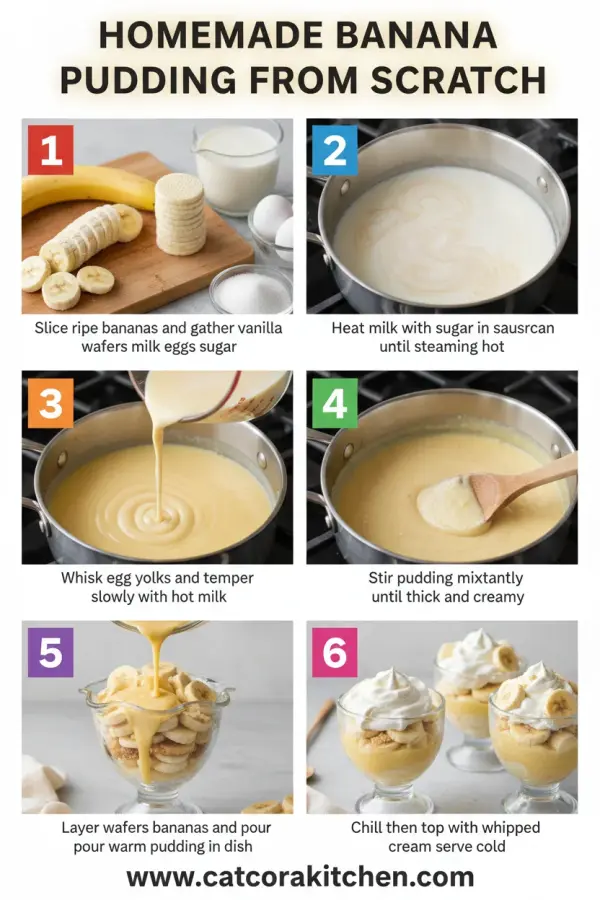 HOMEMADE BANANA PUDDING FROM SCRATCH

1

Slice ripe bananas and gather vanilla wafers milk eggs sugar

2

Heat milk with sugar in sausrcan until steaming hot

3

Whisk egg yolks and temper slowly with hot milk

4

Stir pudding mixtantly until thick and creamy

5

Layer wafers bananas and pour pour warm pudding in dish

6

Chill then top with whipped cream serve cold

www.catcorakitchen.com