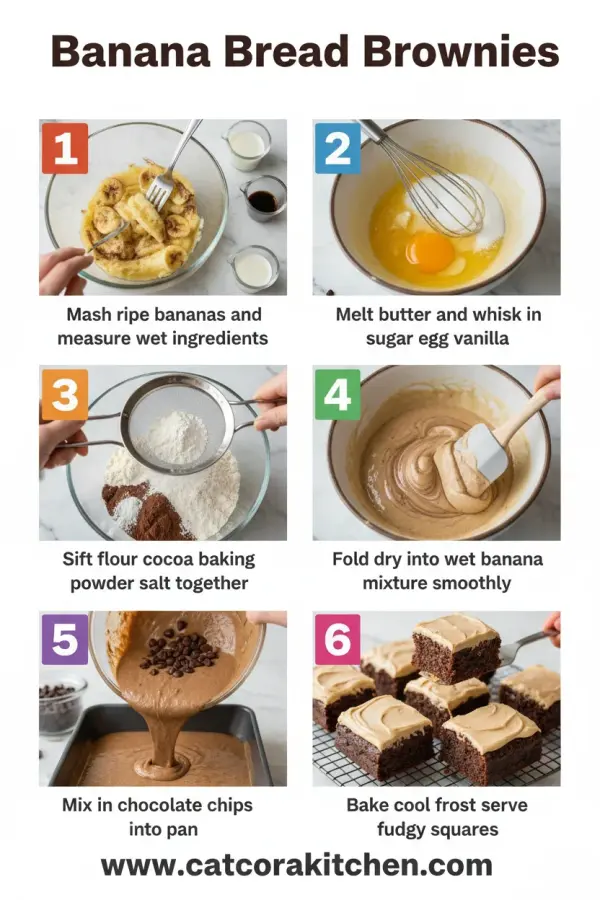 Banana Bread Brownies

1

Mash ripe bananas and measure wet ingredients

2

Melt butter and whisk in sugar egg vanilla

3

Sift flour cocoa baking powder salt together

4

Fold dry into wet banana mixture smoothly

5

Mix in chocolate chips into pan

6

Bake cool frost serve fudgy squares

www.catcorakitchen.com