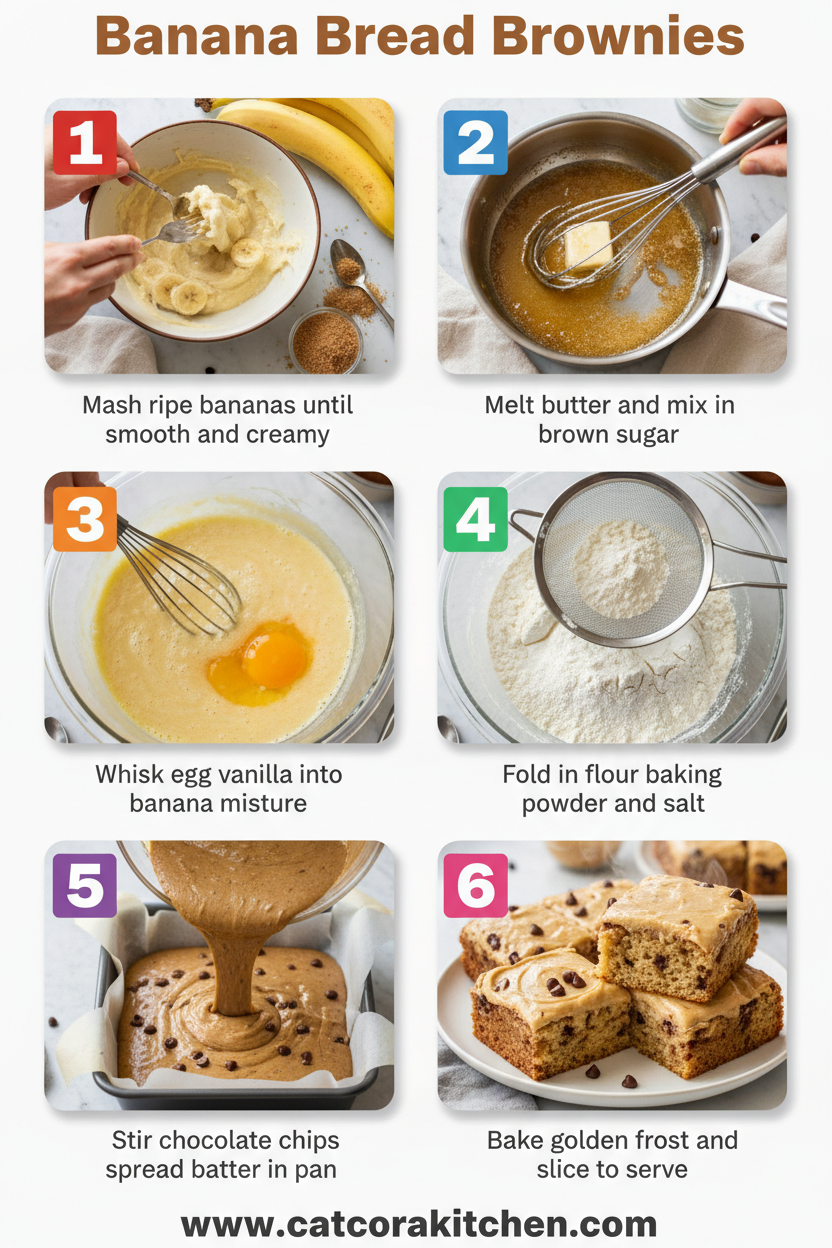 Banana Bread Brownies

1

Mash ripe bananas until smooth and creamy

2

Melt butter and mix in brown sugar

3

Whisk egg vanilla into banana misture

4

Fold in flour baking powder and salt

5

Stir chocolate chips spread batter in pan

6

Bake golden frost and slice to serve

www.catcorakitchen.com