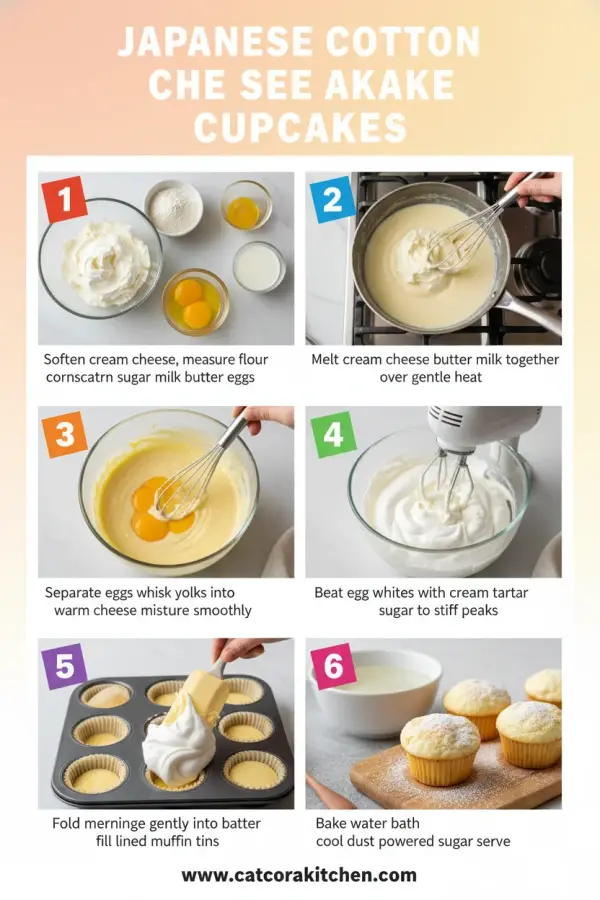 JAPANESE COTTON CHE SEE AKAKE CUPCAKES

1
Soften cream cheese, measure flour cornscatrn sugar milk butter eggs

2
Melt cream cheese butter milk together over gentle heat

3
Separate eggs whisk yolks into warm cheese misture smoothly

4
Beat egg whites with cream tartar sugar to stiff peaks

5
Fold merninge gently into batter fill lined muffin tins

6
Bake water bath cool dust powered sugar serve

www.catcorakitchen.com