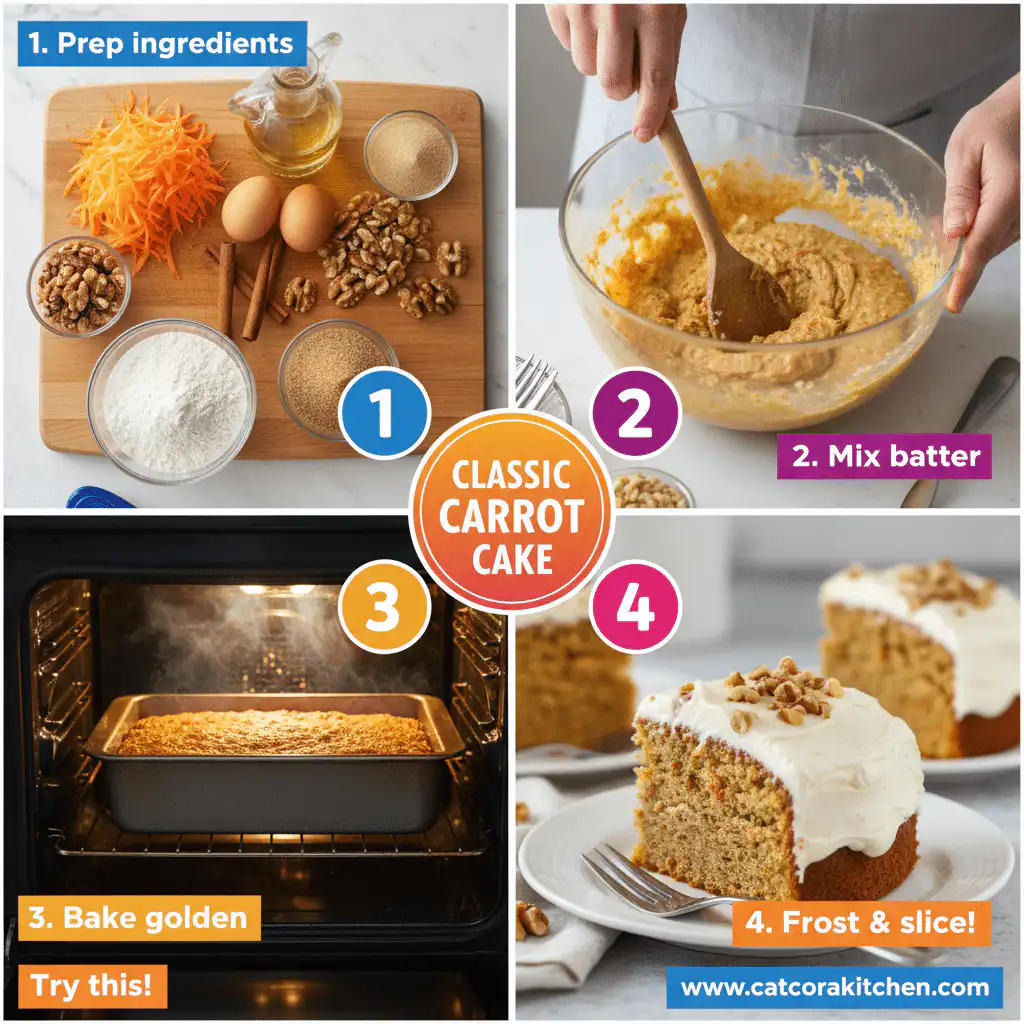 1. Prep ingredients

1

2

2. Mix batter

CLASSIC CARROT CAKE

3

4

3. Bake golden

Try this!

4. Frost & slice!

www.catcorakitchen.com